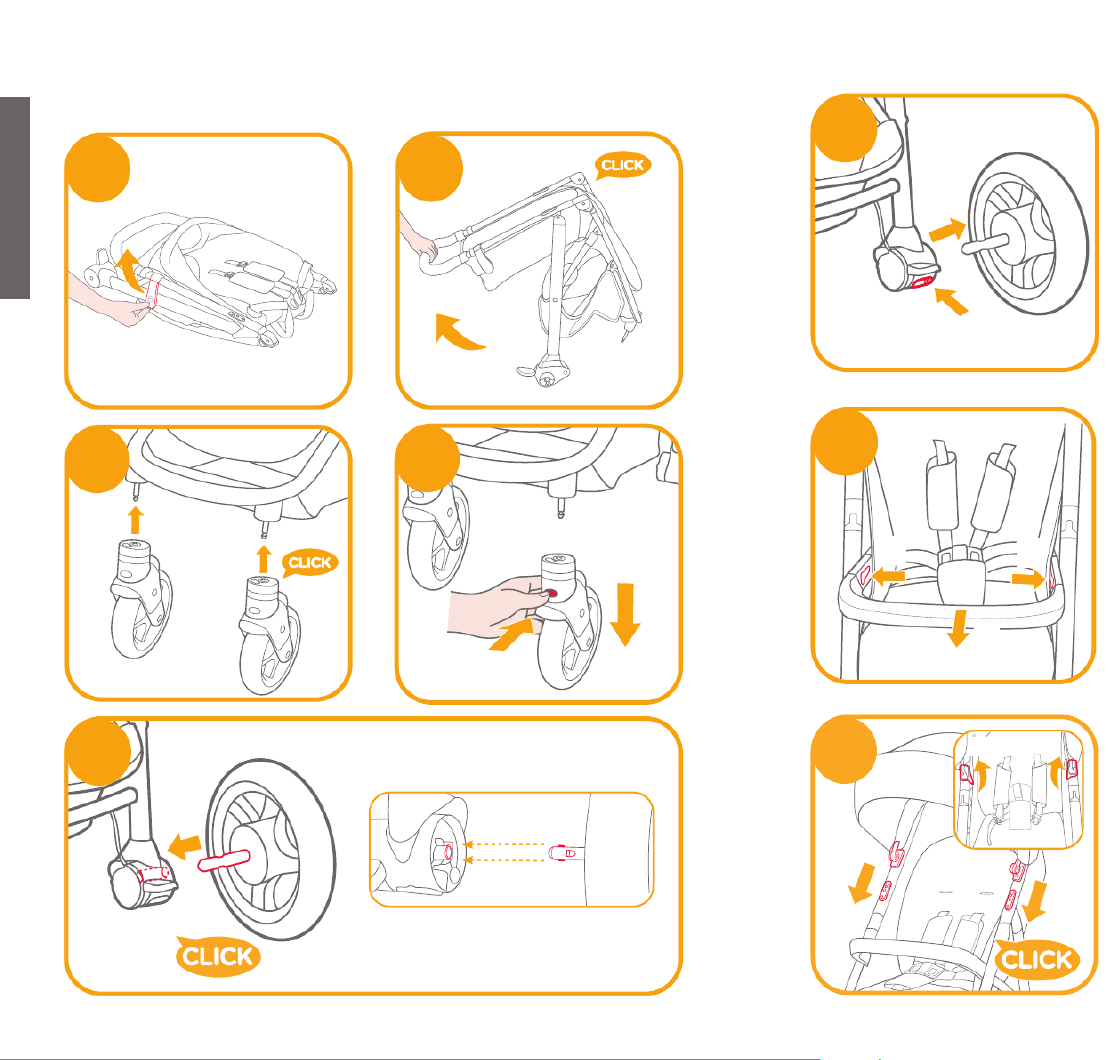 CLICK

CLICK

CLICK

CLICK