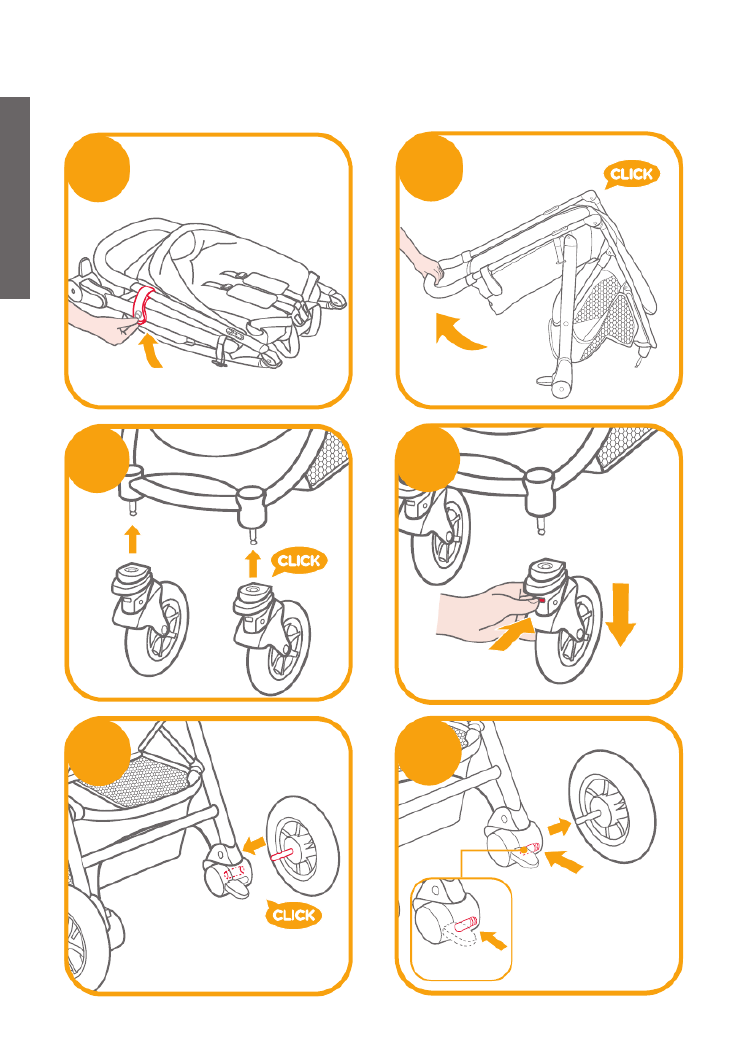 CLICK

CLICK

CLICK