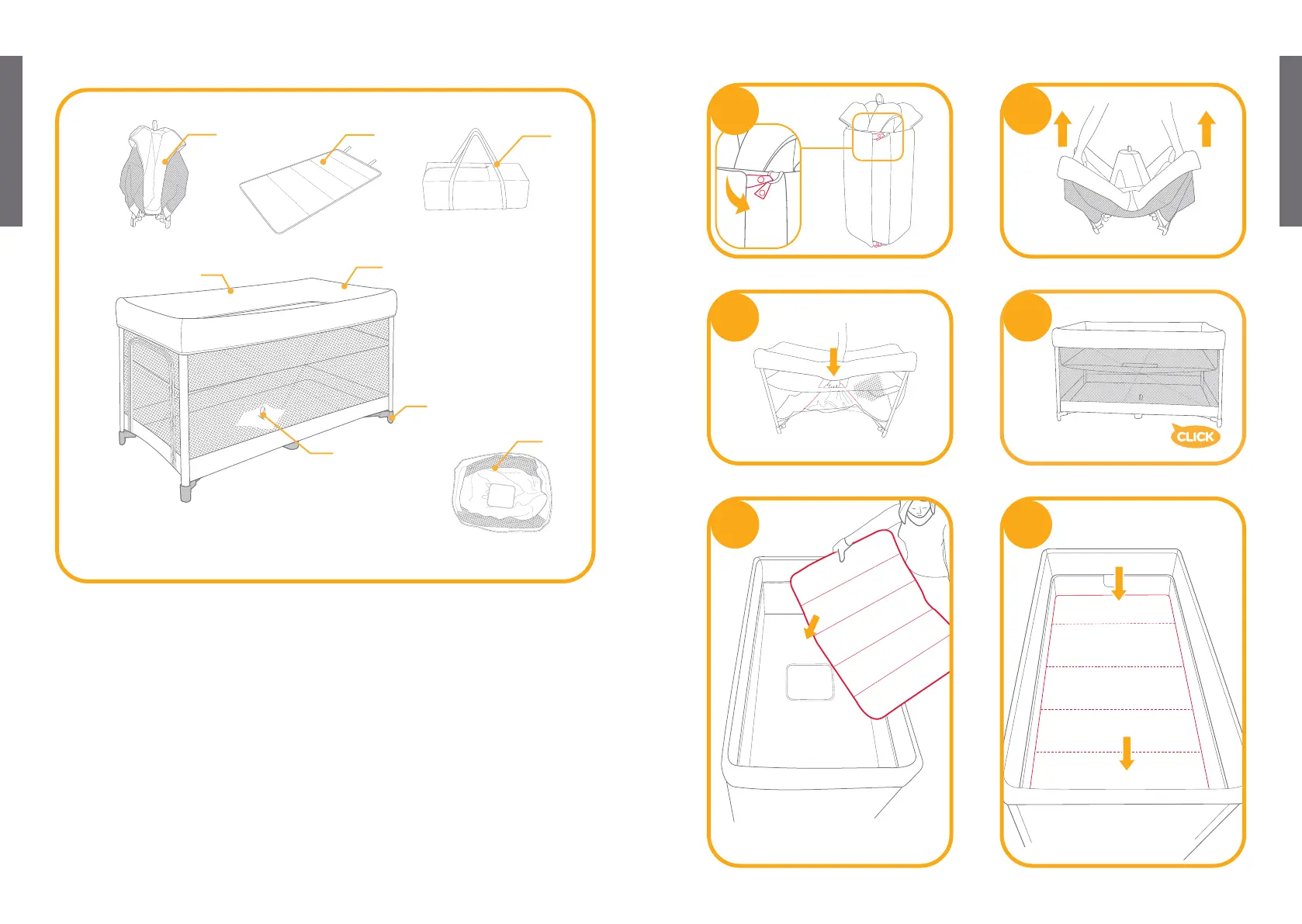 CLICK