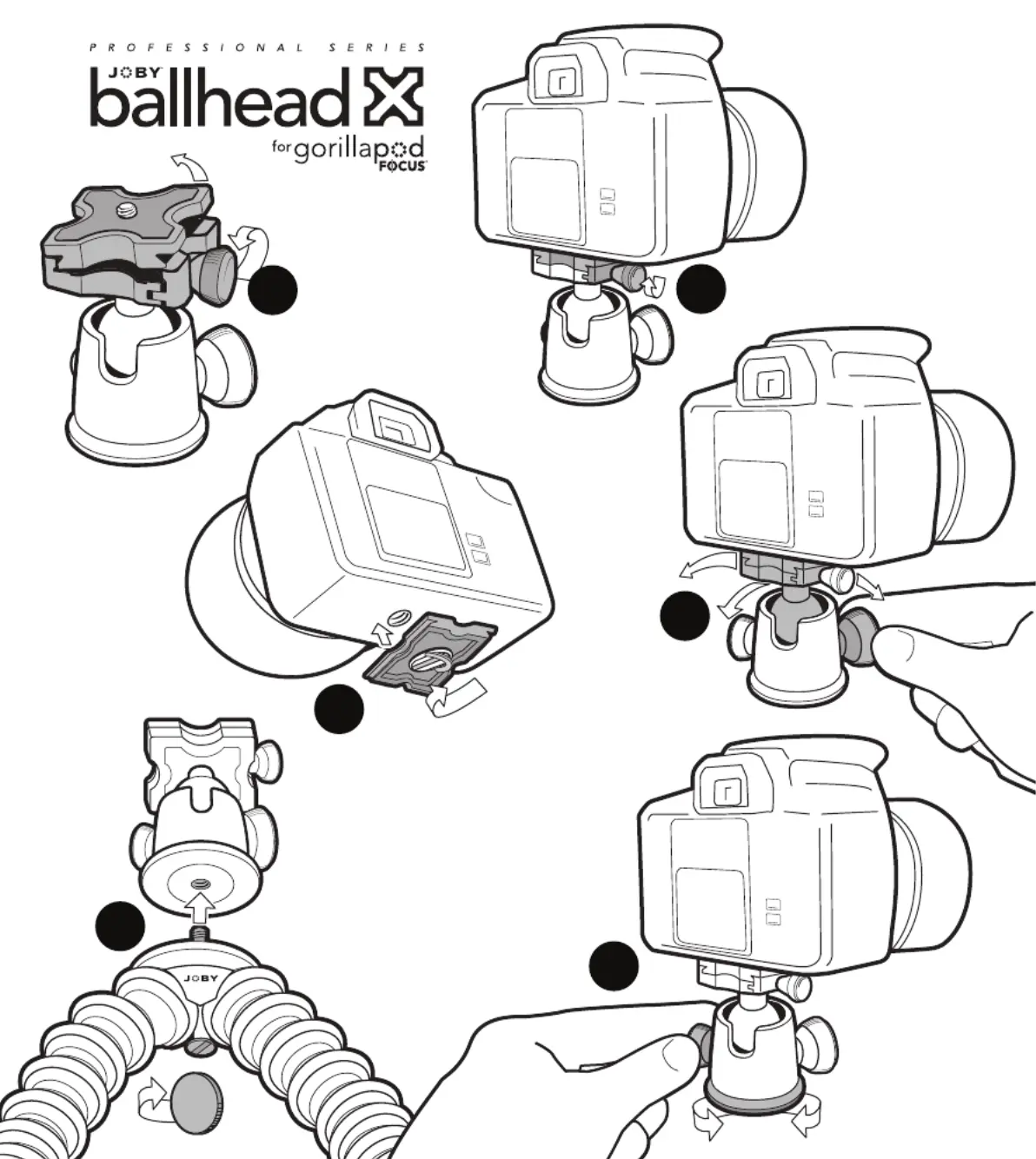 PROFESSIONAL SERIES
JOBY
ballhead X
for gorillapod
FOCUS

JOBY