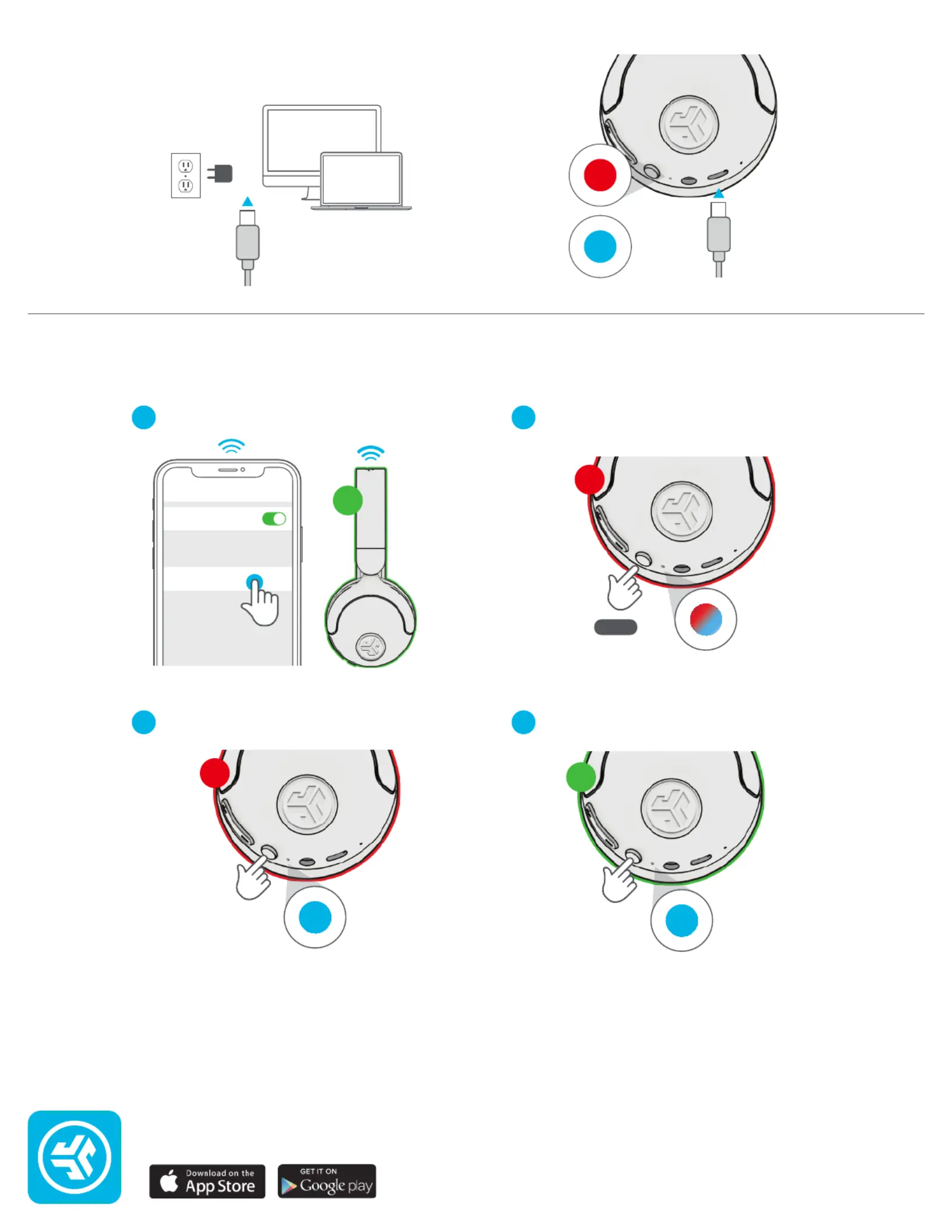 Download on the
App Store

GET IT ON
Google play