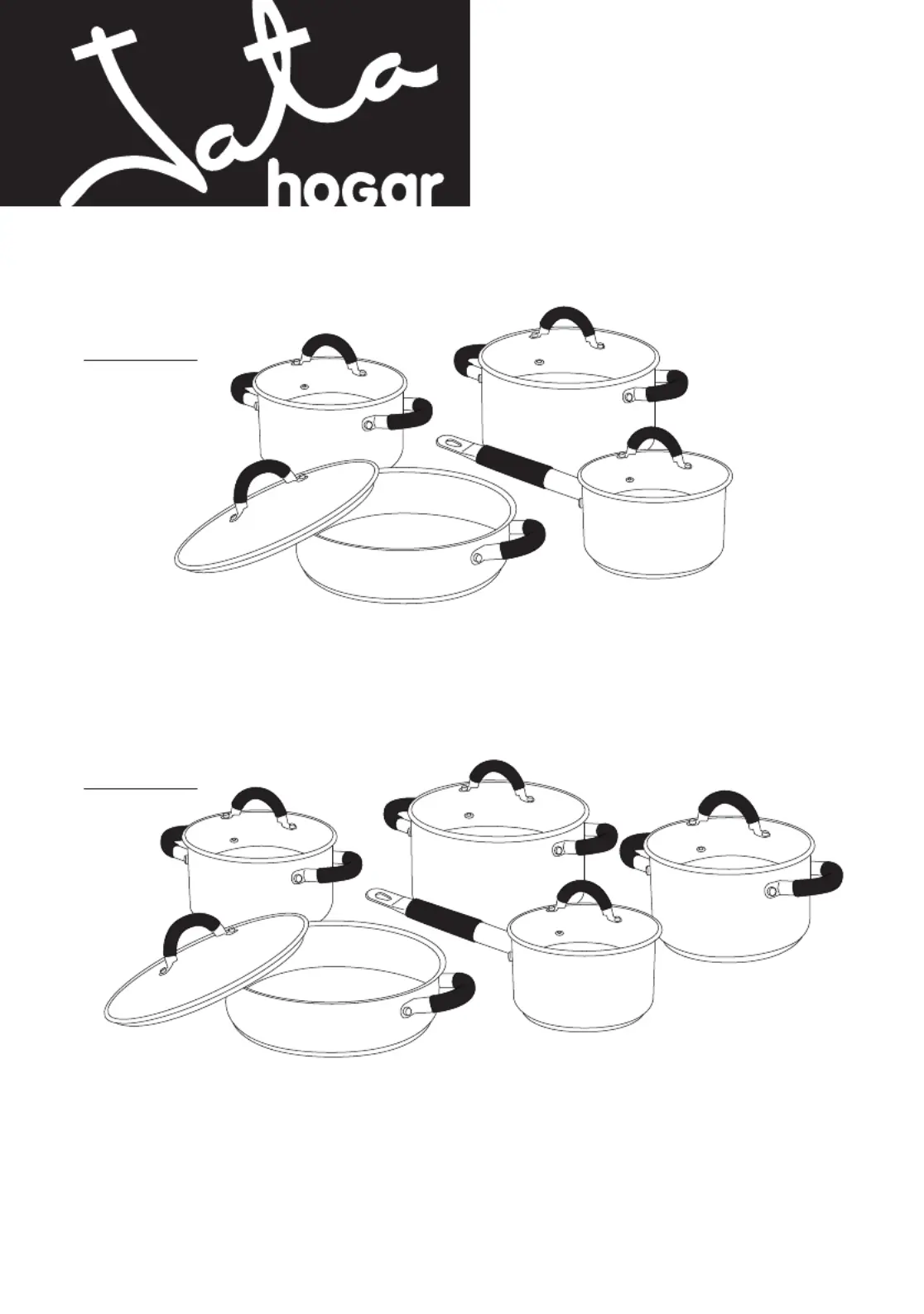 Jata
hogar