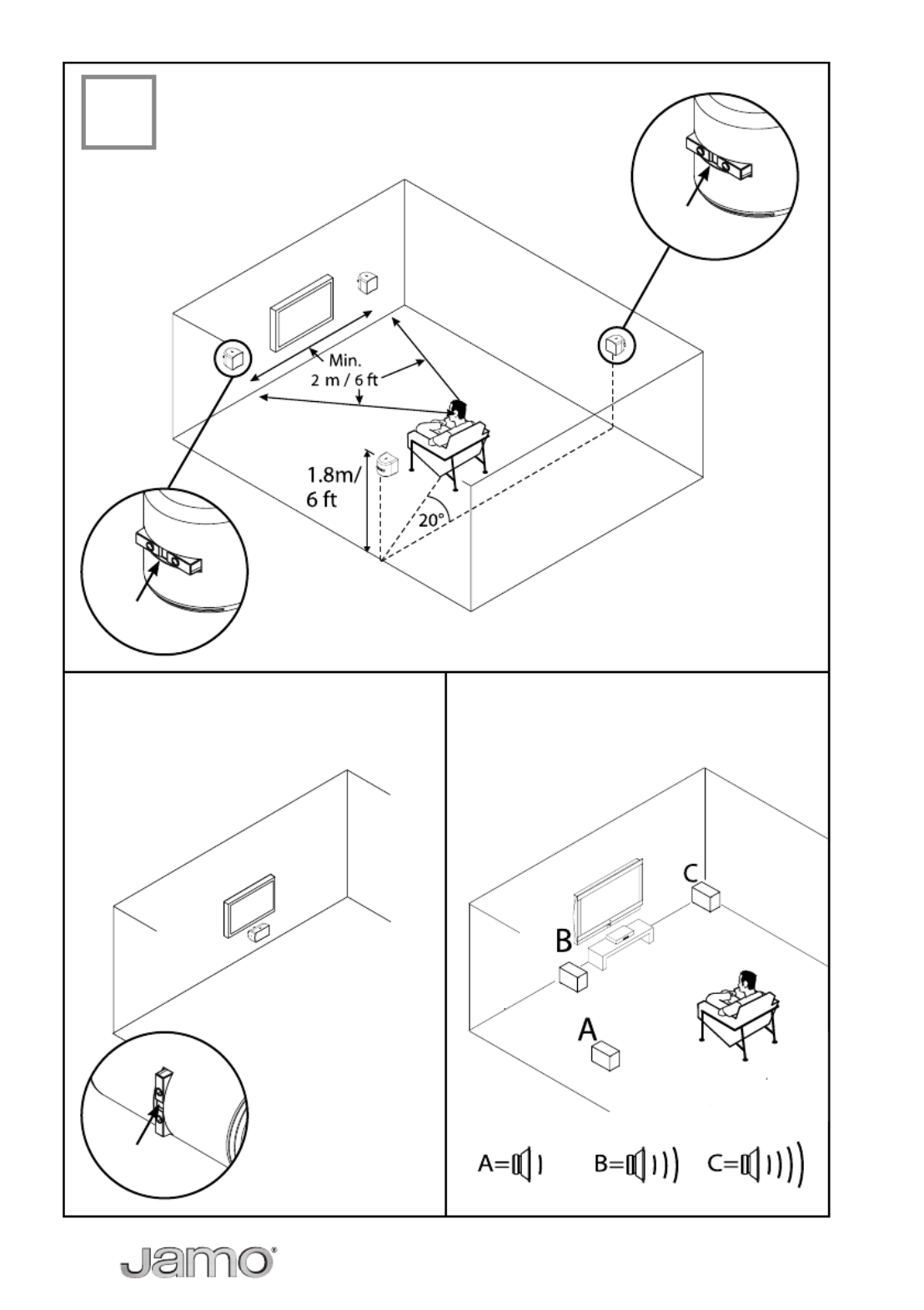 Min.
2 m / 6 ft

1.8m/
6 ft

20°

C
B
A

A= B= C=

Jamo®