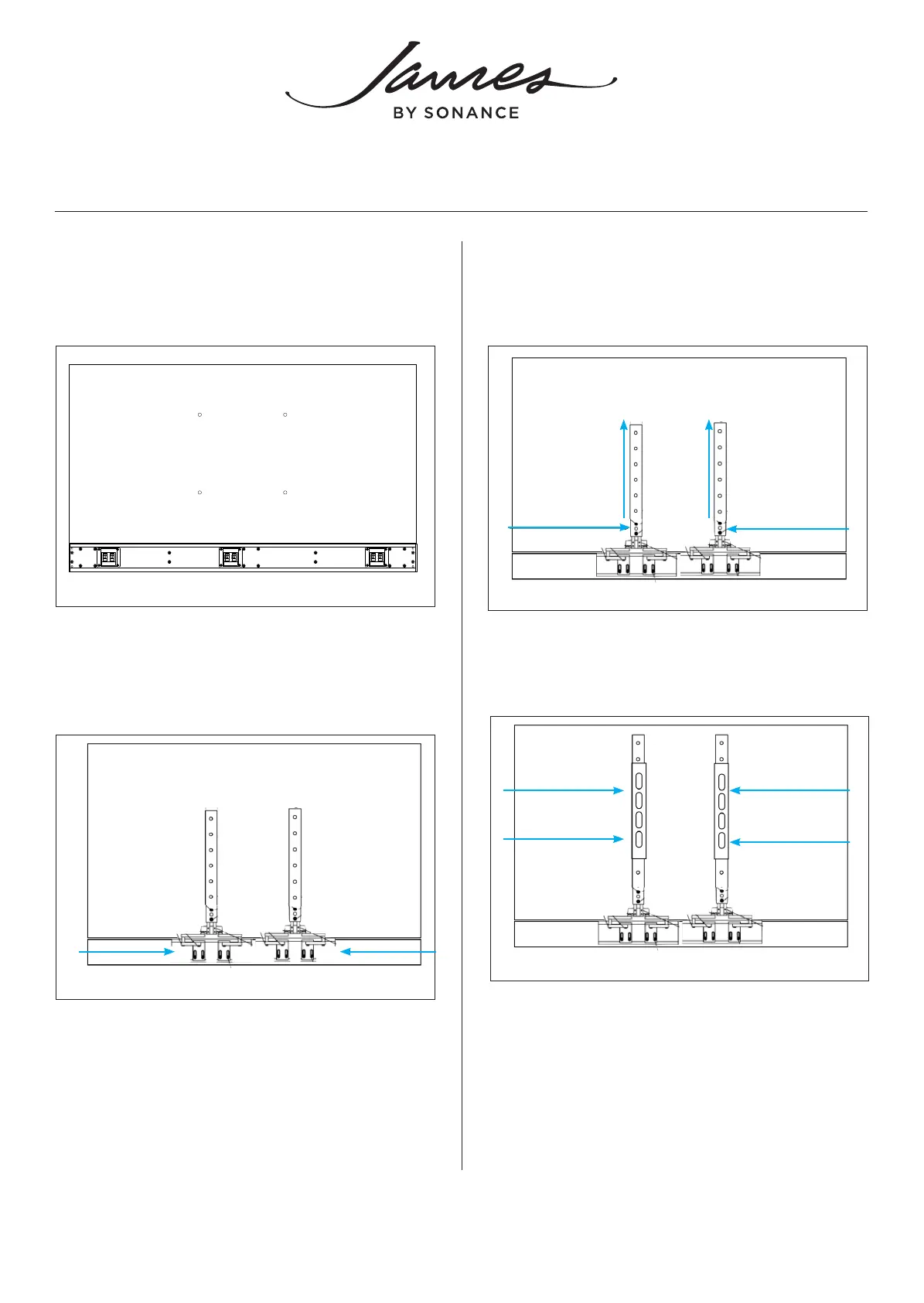 James
BY SONANCE