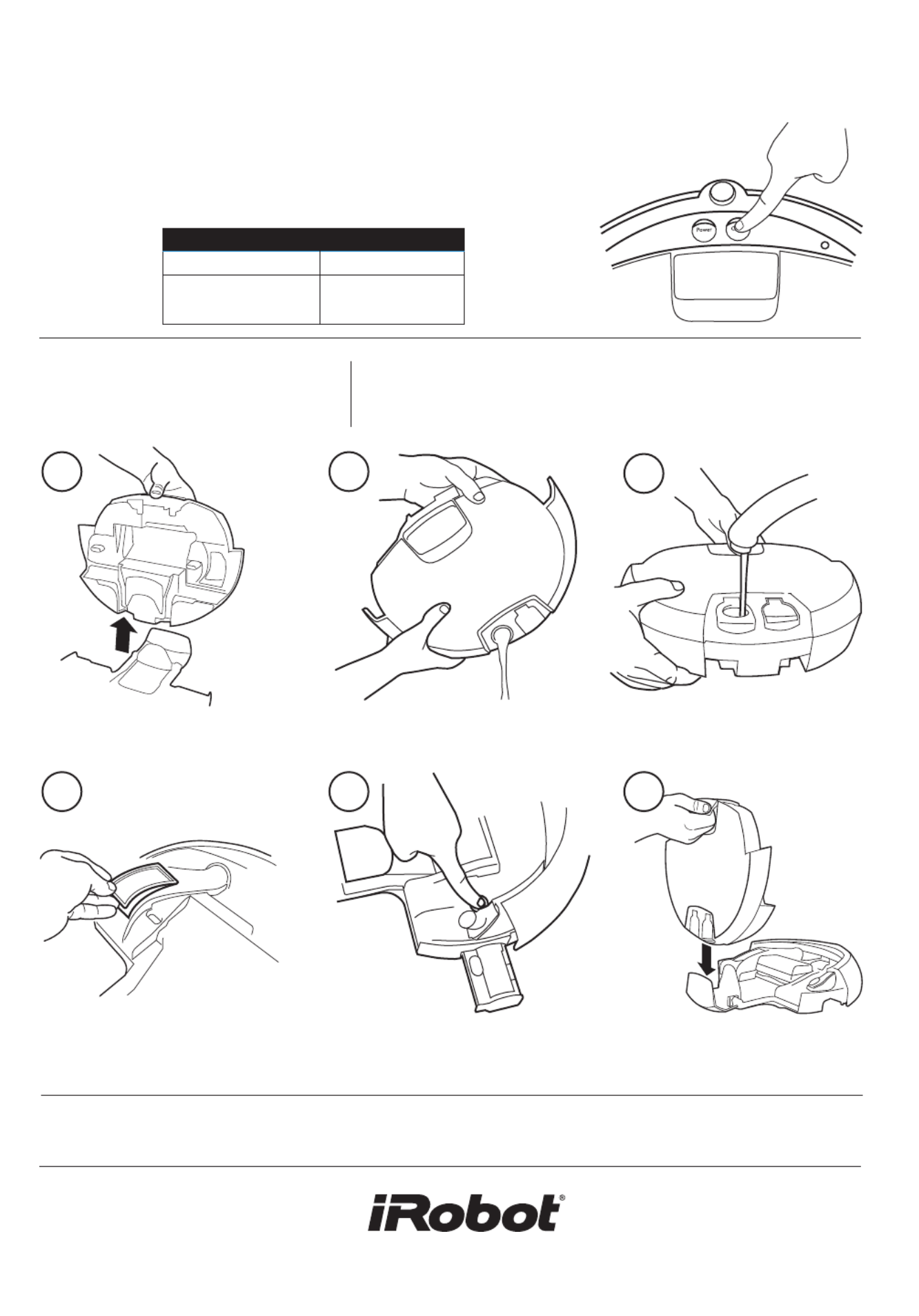 Power

iRobot®