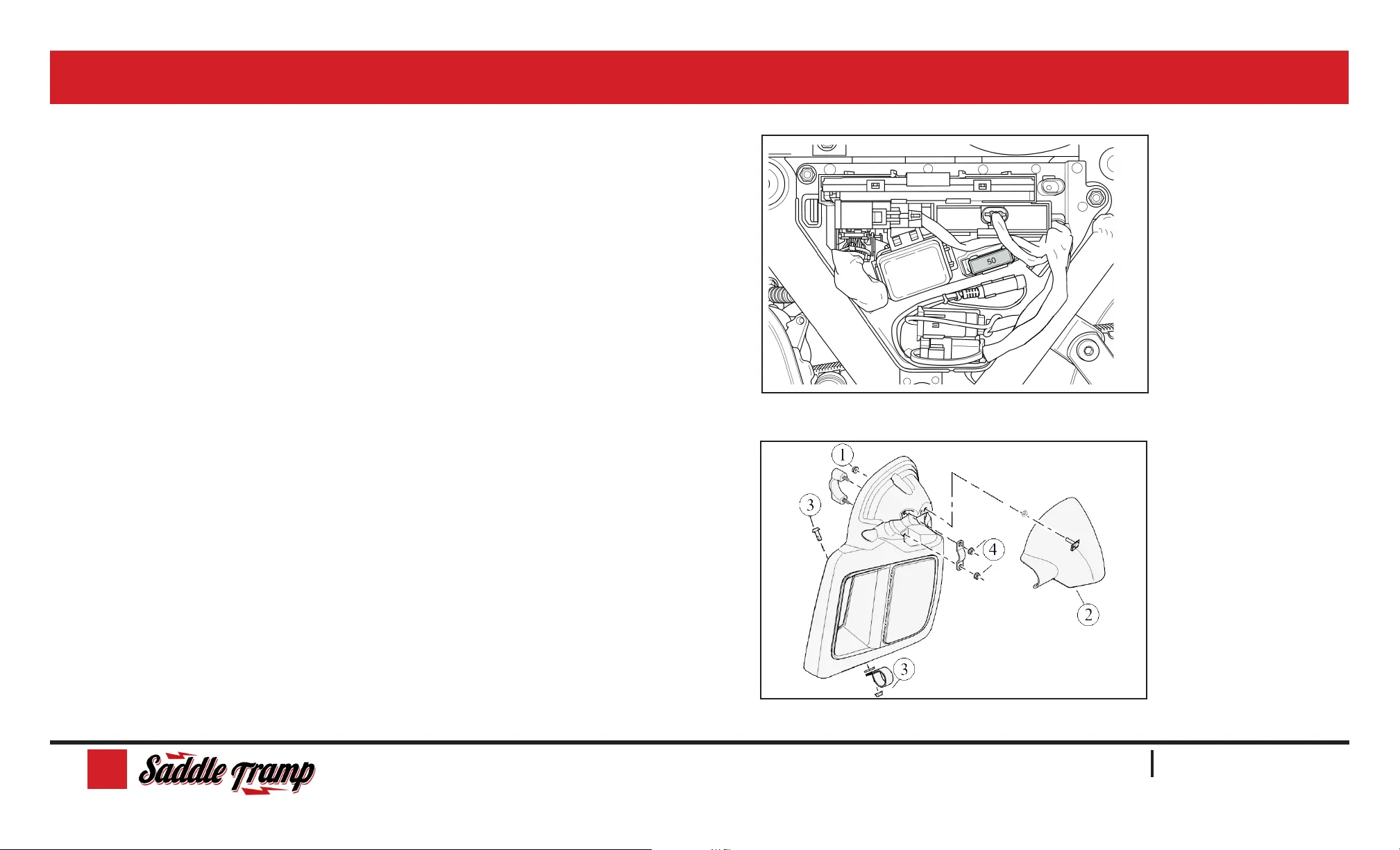 50

1
3
4
2
3

Saddle Tramp