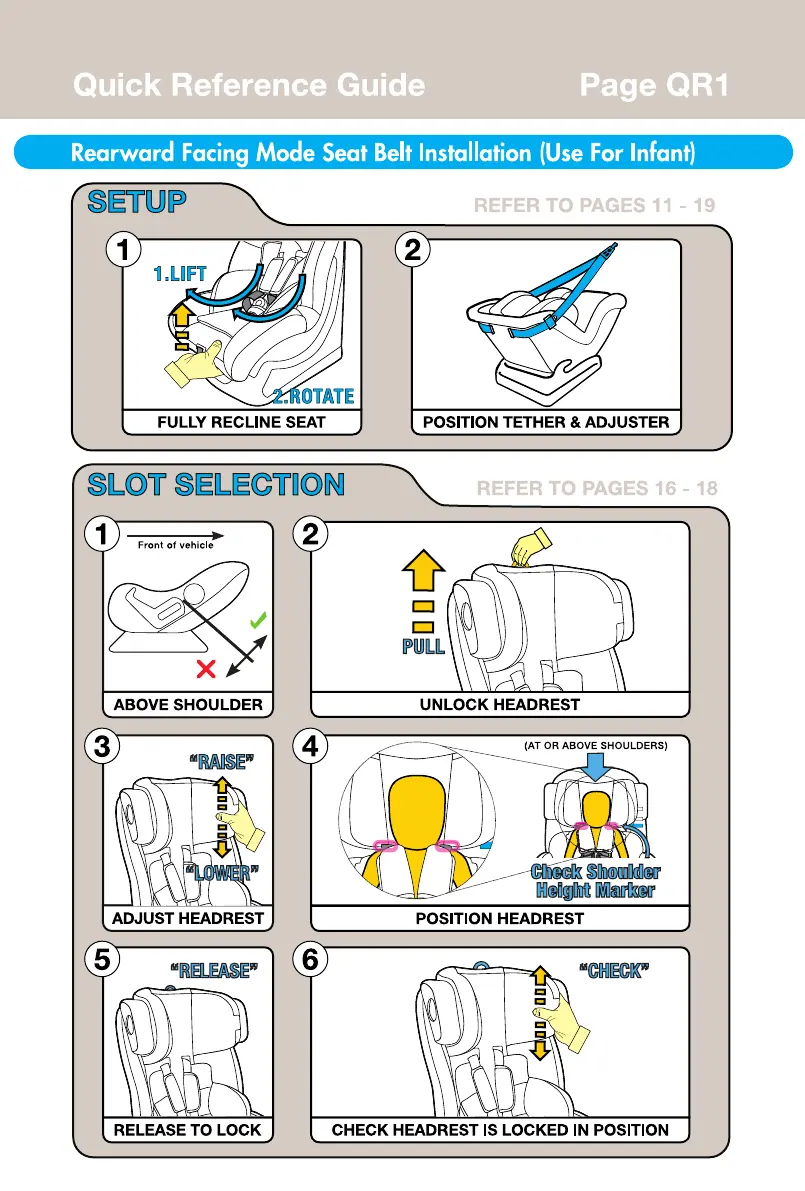 Quick Reference Guide Page QR1

Rearward Facing Mode Seat Belt Installation (Use For Infant)

SETUP

REFER TO PAGES 11 - 19

1

1.LIFT

2.ROTATE

FULLY RECLINE SEAT

2

POSITION TETHER & ADJUSTER

SLOT SELECTION

REFER TO PAGES 16 - 18

1

Front of vehicle

ABOVE SHOULDER

2

PULL

UNLOCK HEADREST

3

"RAISE"

"LOWER"

ADJUST HEADREST

4

(AT OR ABOVE SHOULDERS)

Check Shoulder Height Marker

POSITION HEADREST

5

"RELEASE"

RELEASE TO LOCK

6

"CHECK"

CHECK HEADREST IS LOCKED IN POSITION