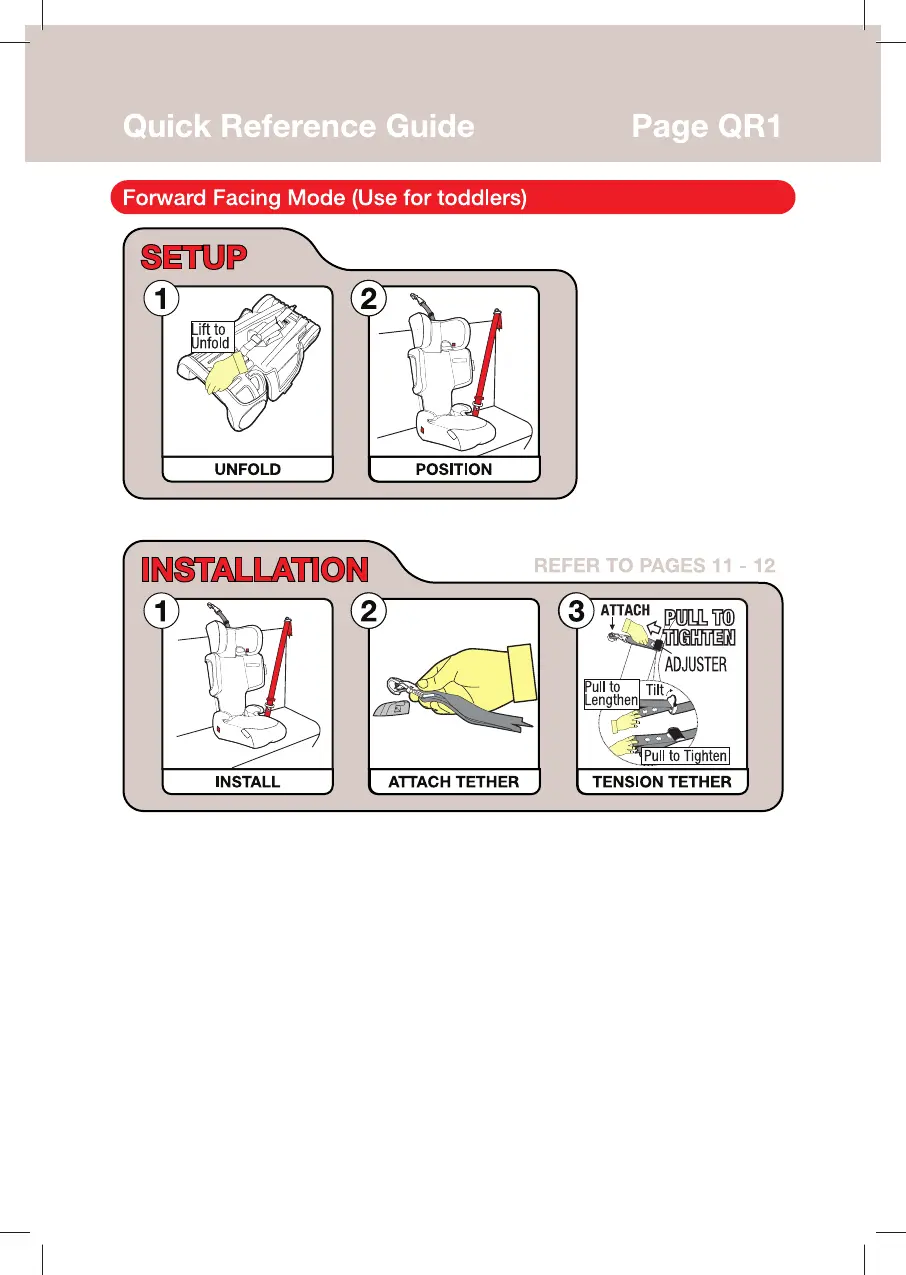 Quick Reference Guide Page QR1

Forward Facing Mode (Use for toddlers)

SETUP

1

Lift to Unfold

UNFOLD

2

POSITION

INSTALLATION

REFER TO PAGES 11 - 12

1

INSTALL

2

ATTACH TETHER

3

ATTACH

PULL TO TIGHTEN

ADJUSTER

Pull to Lengthen

Tilt

Pull to Tighten

TENSION TETHER