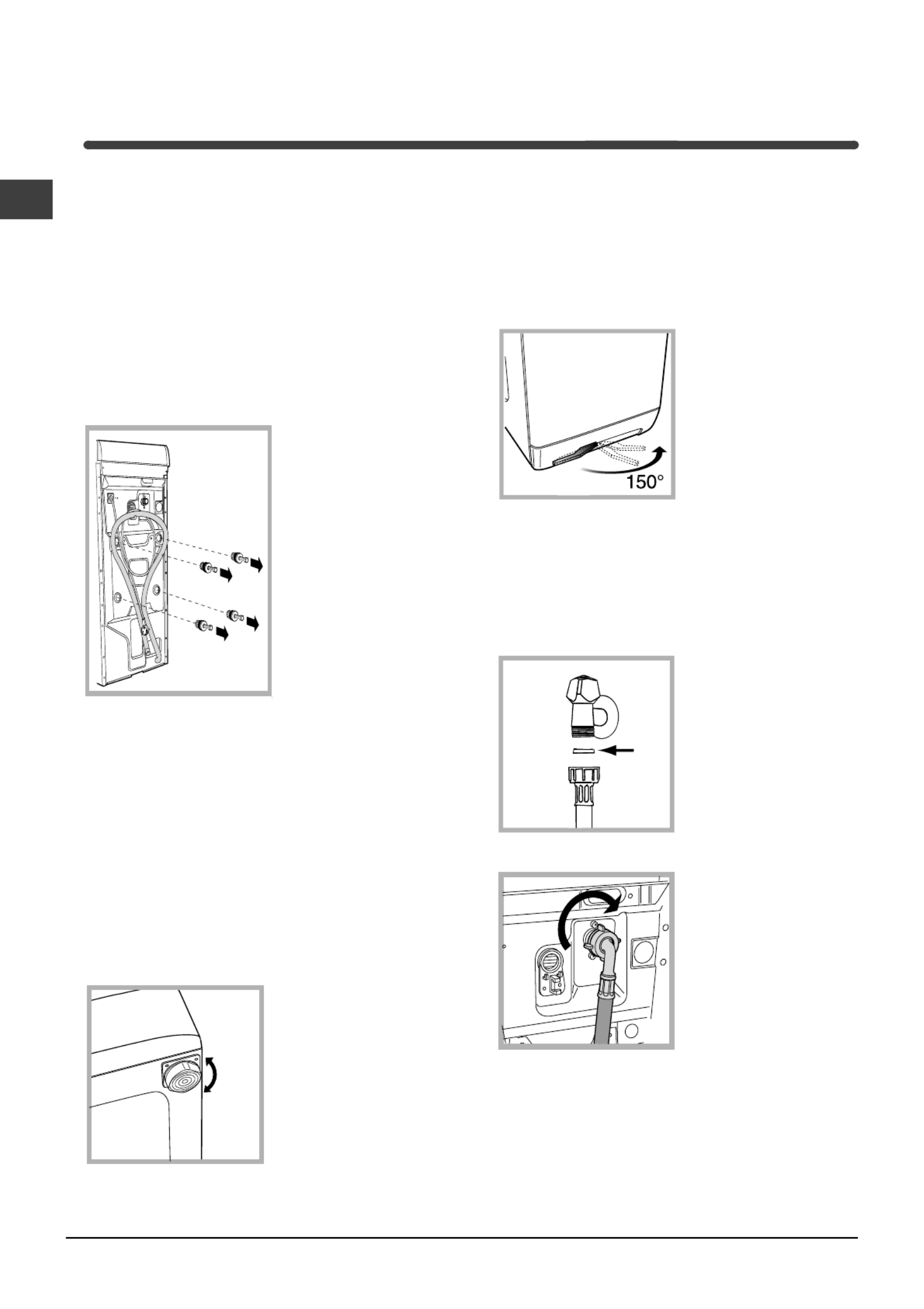 150°