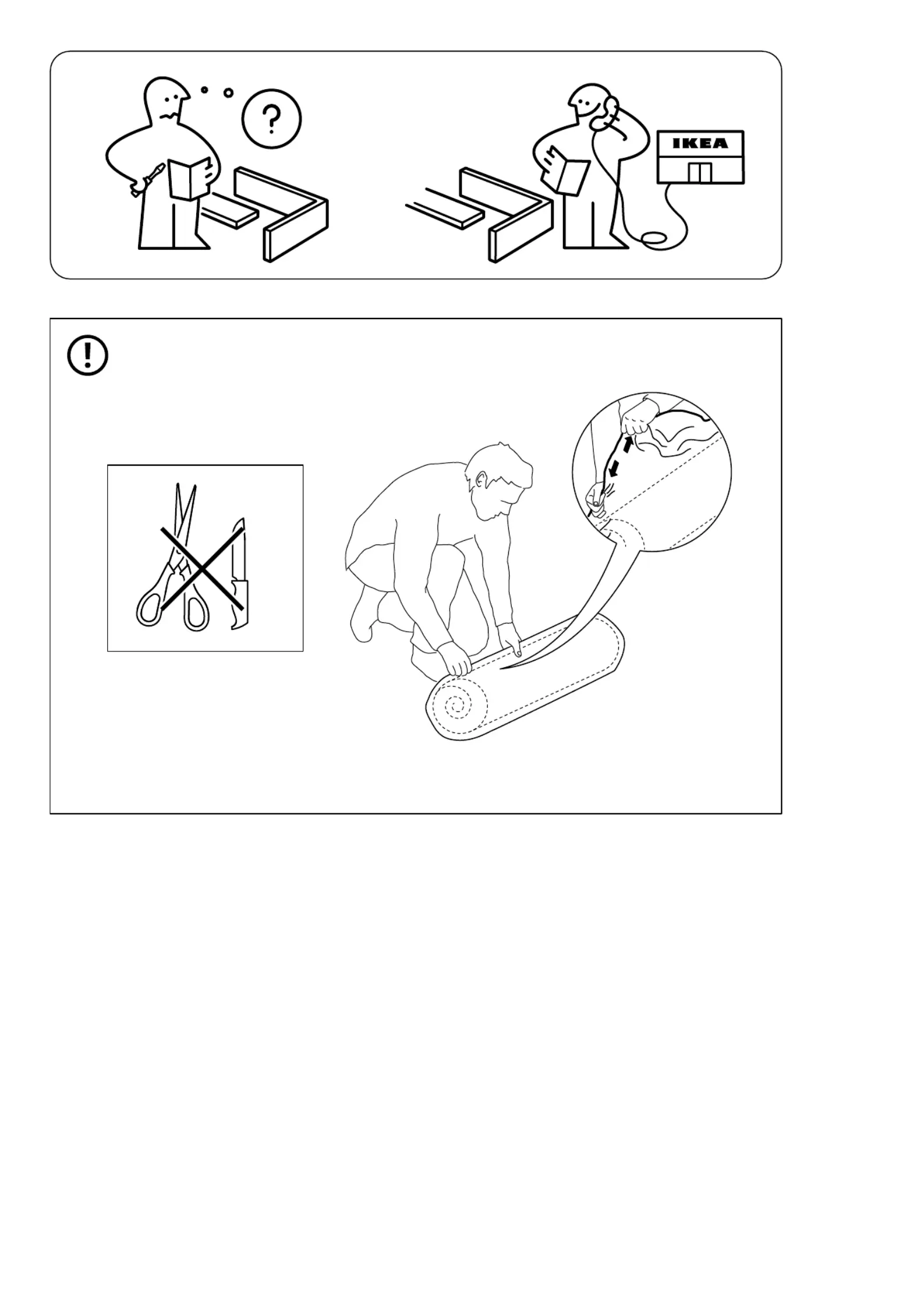 ?

IKEA

!