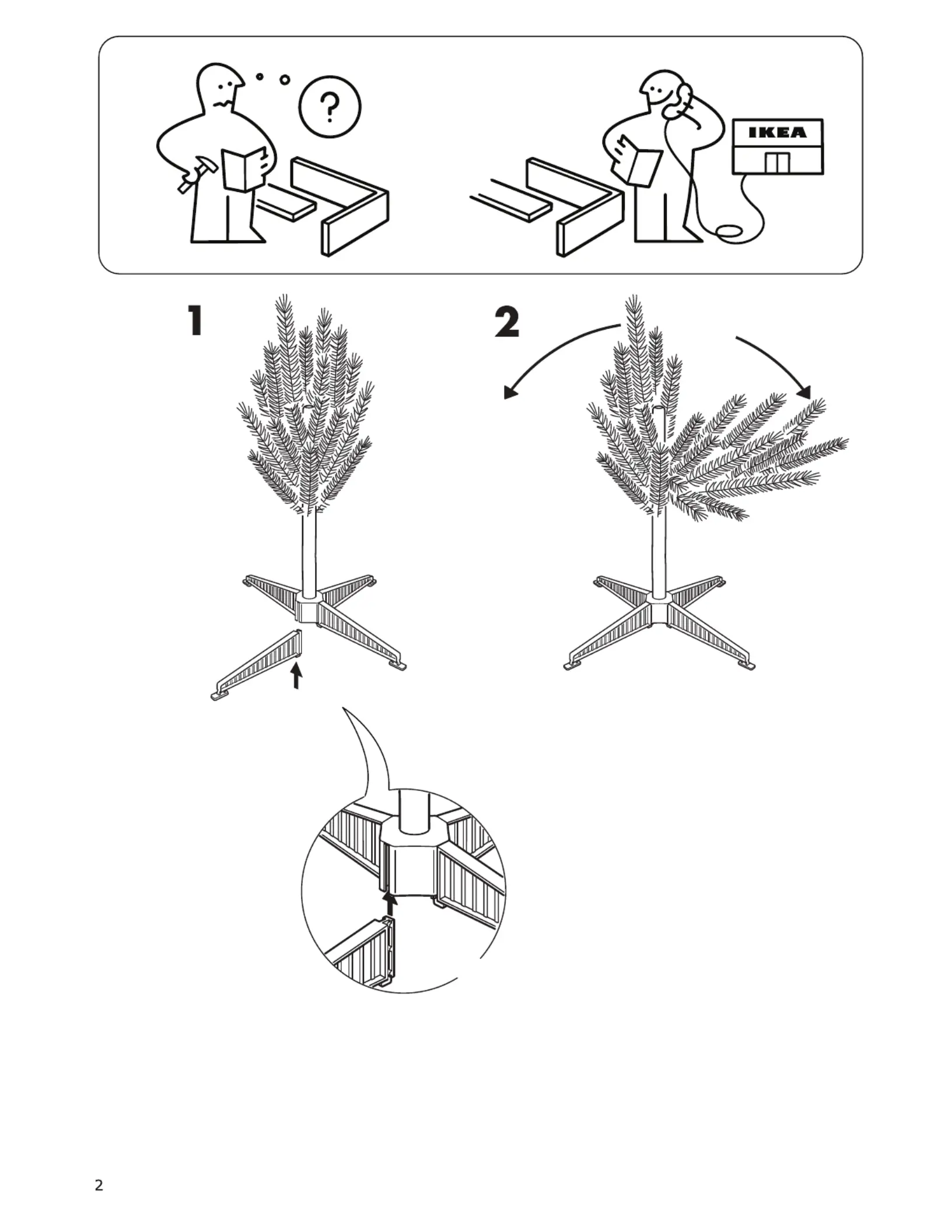 ?

IKEA

1

2

2