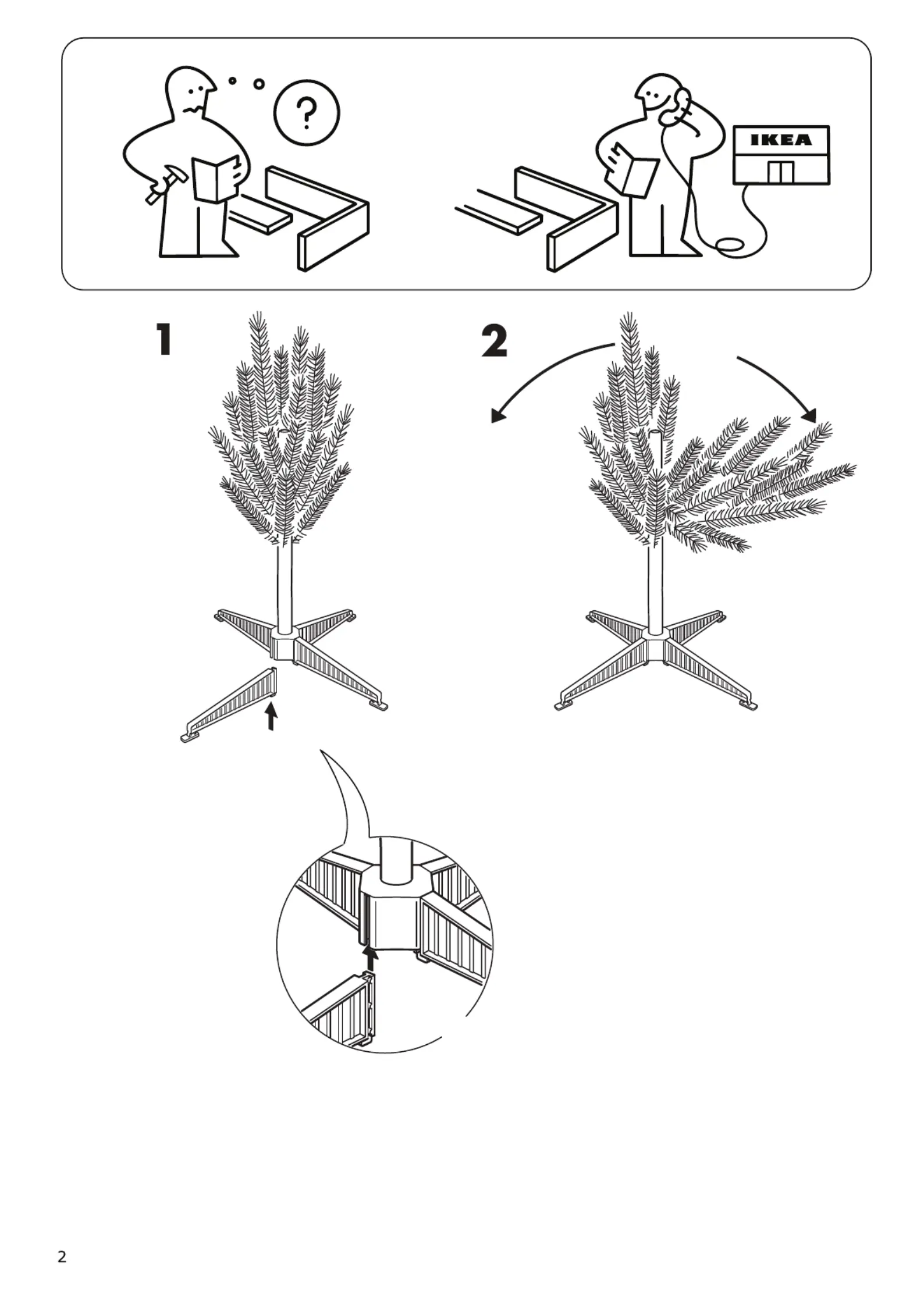 ?

IKEA

1

2

2