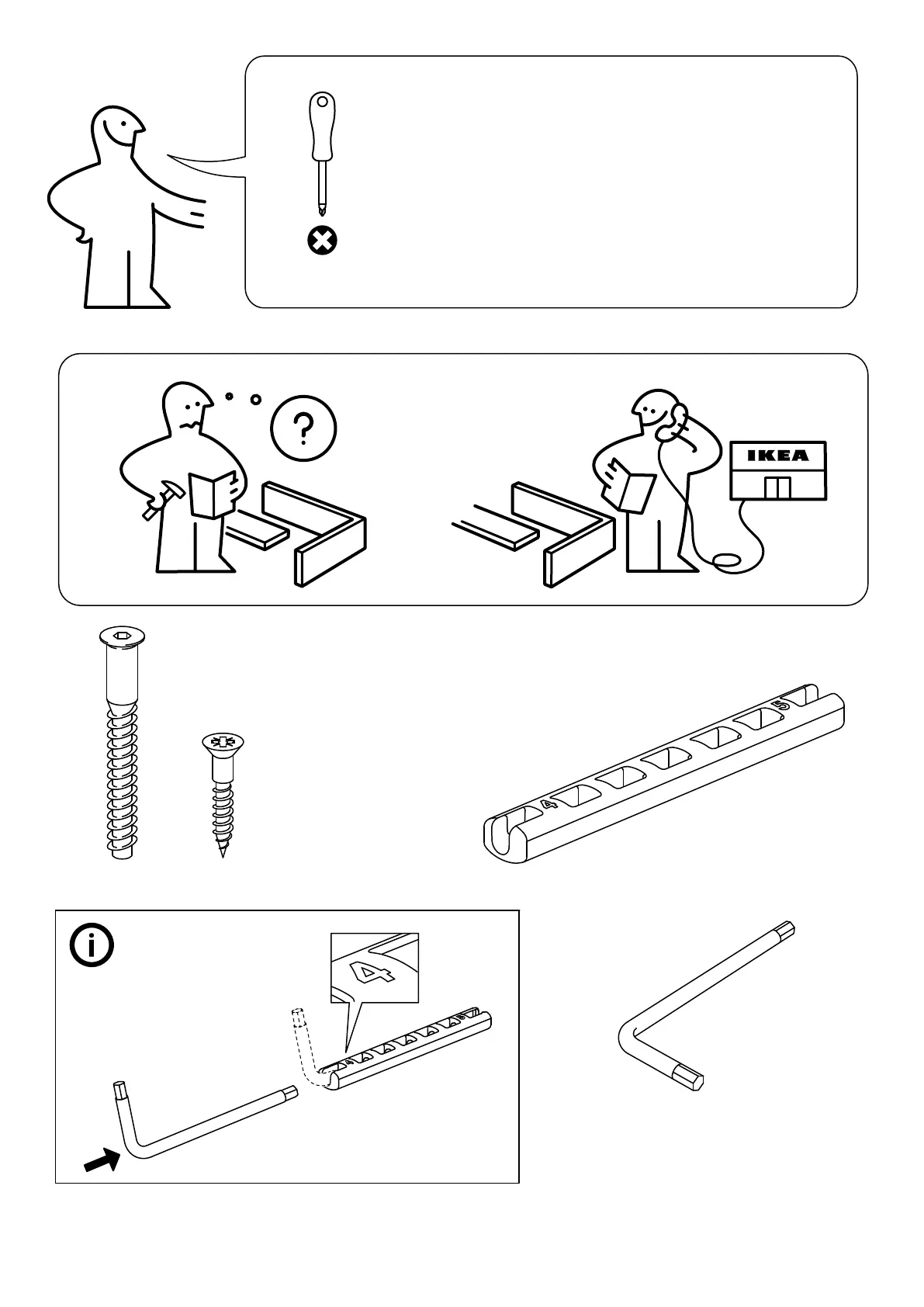 ?

IKEA

4

5

4