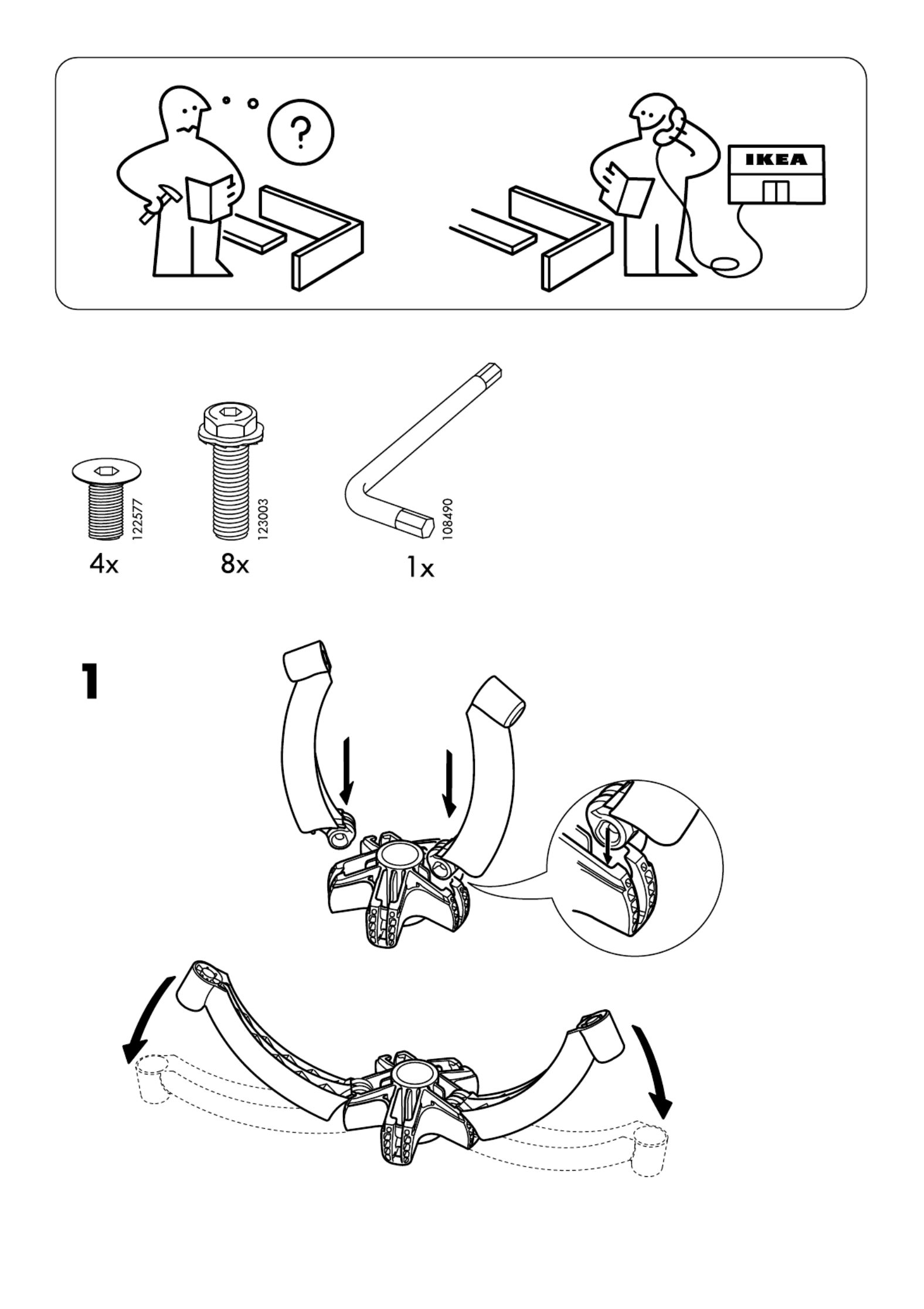 ?

IKEA

122577
4x

123003
8x

108490
1x

1