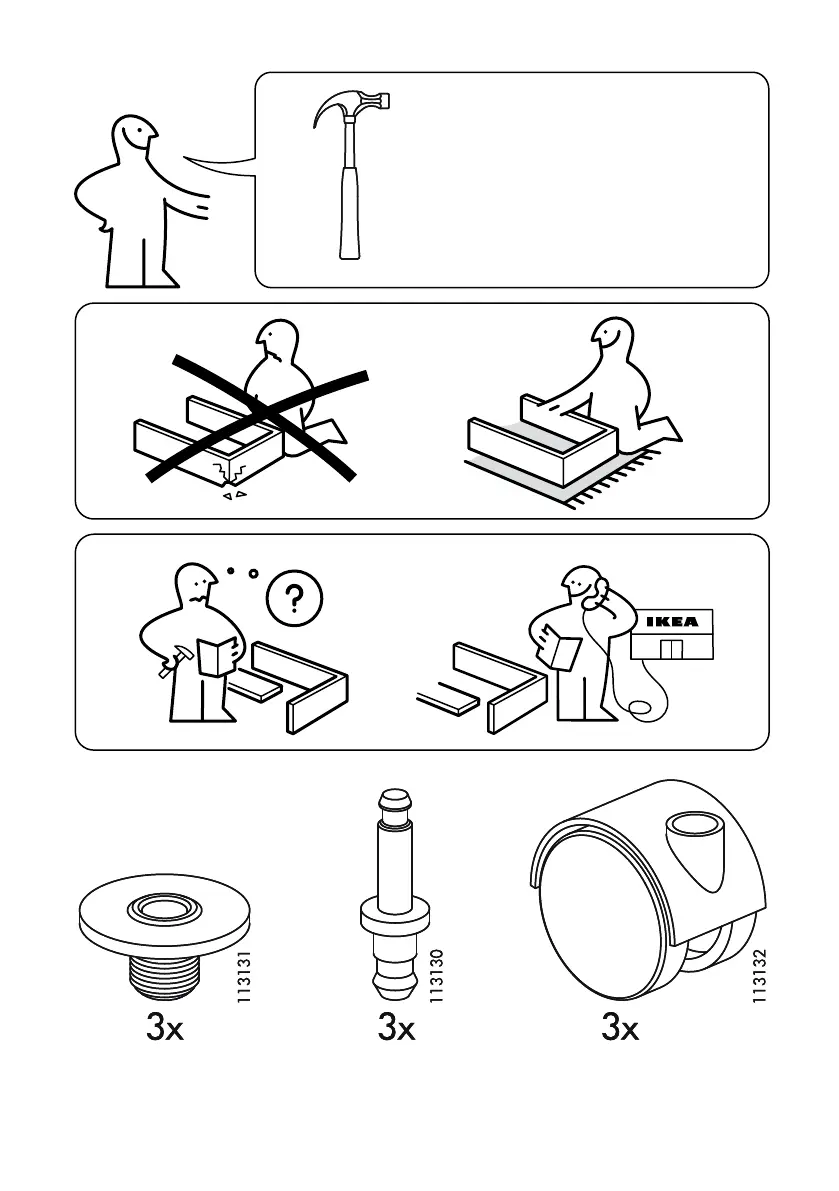 ?

IKEA

113131
3x

113130
3x

113132
3x