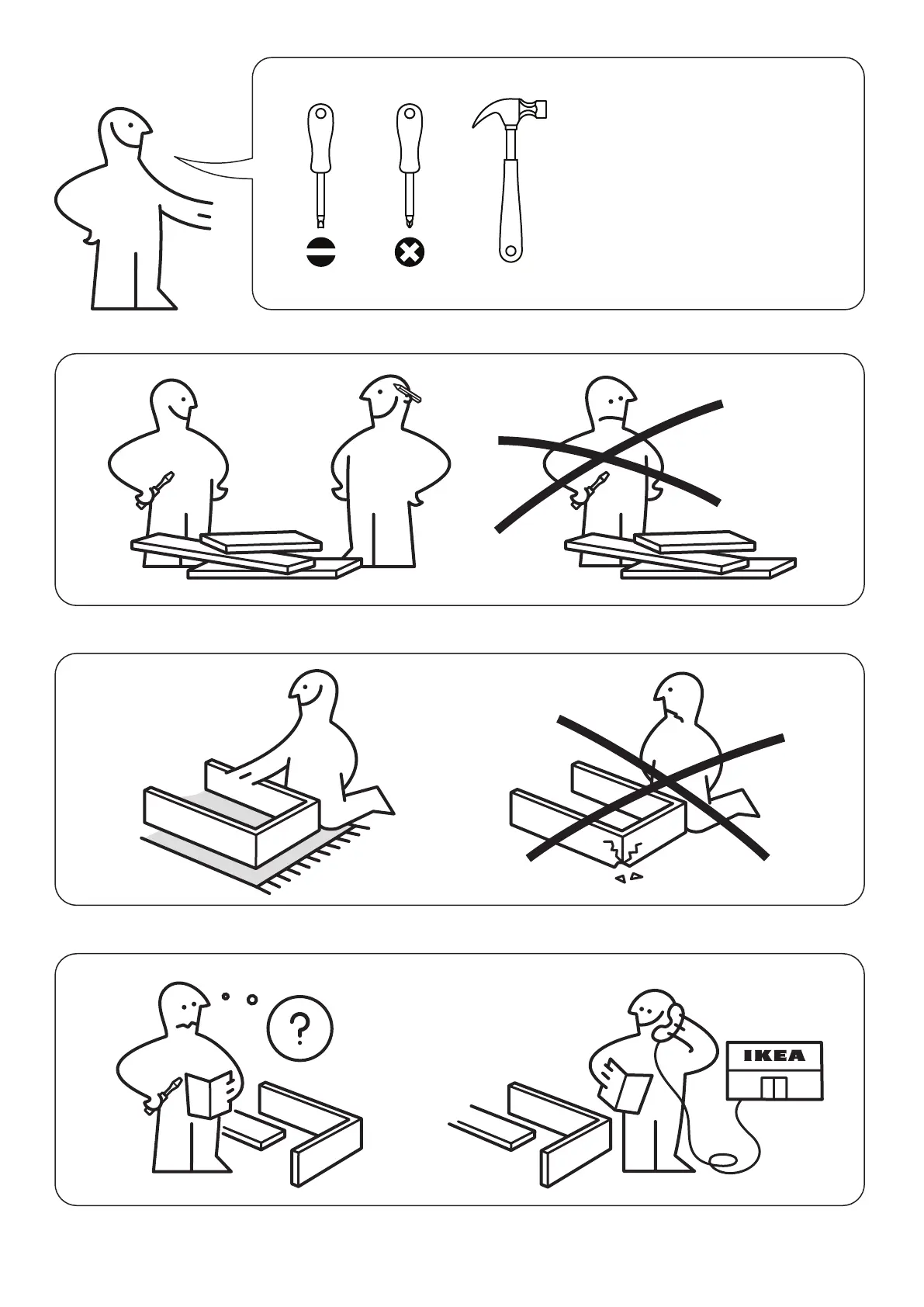 ?

IKEA