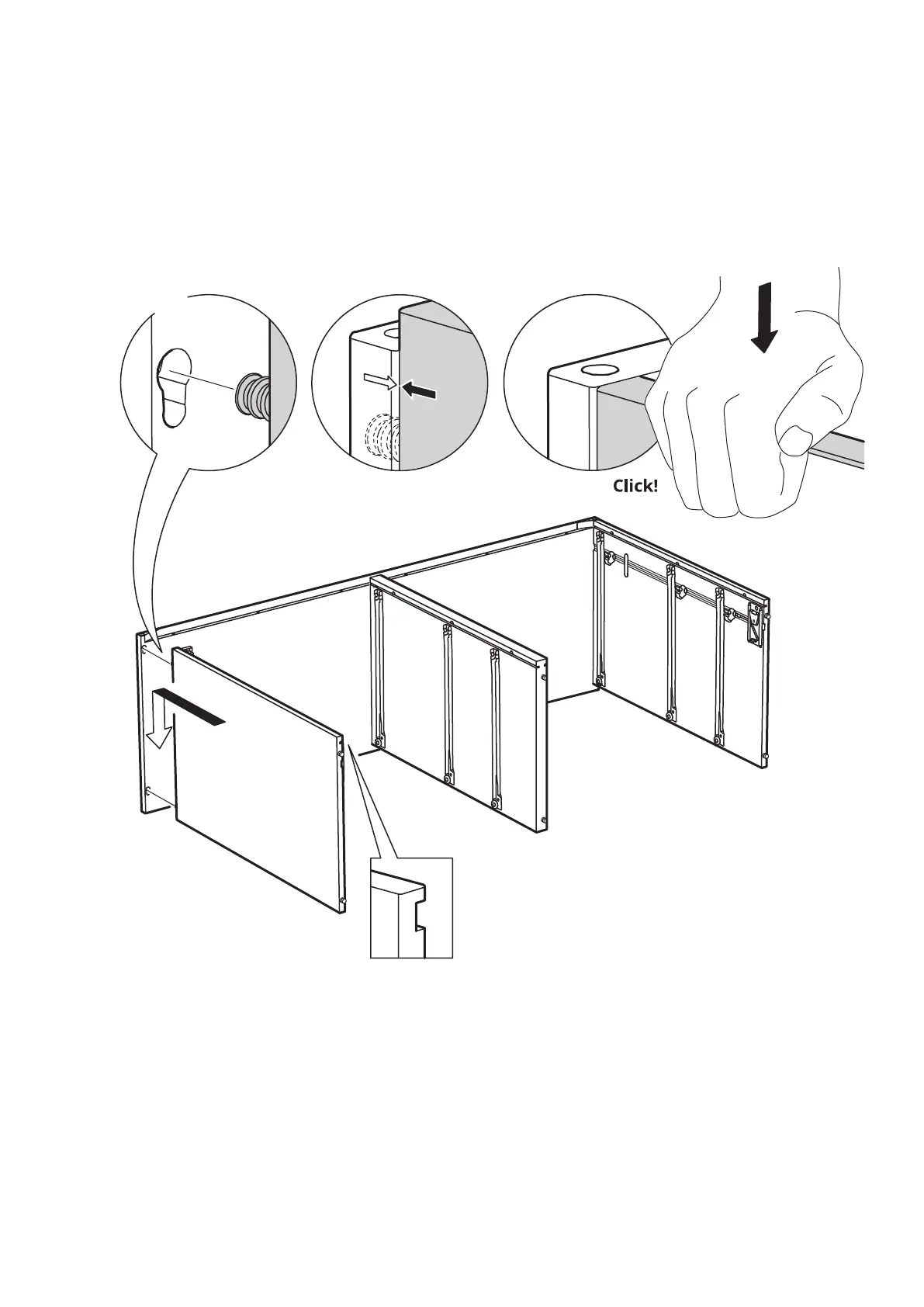 Click!