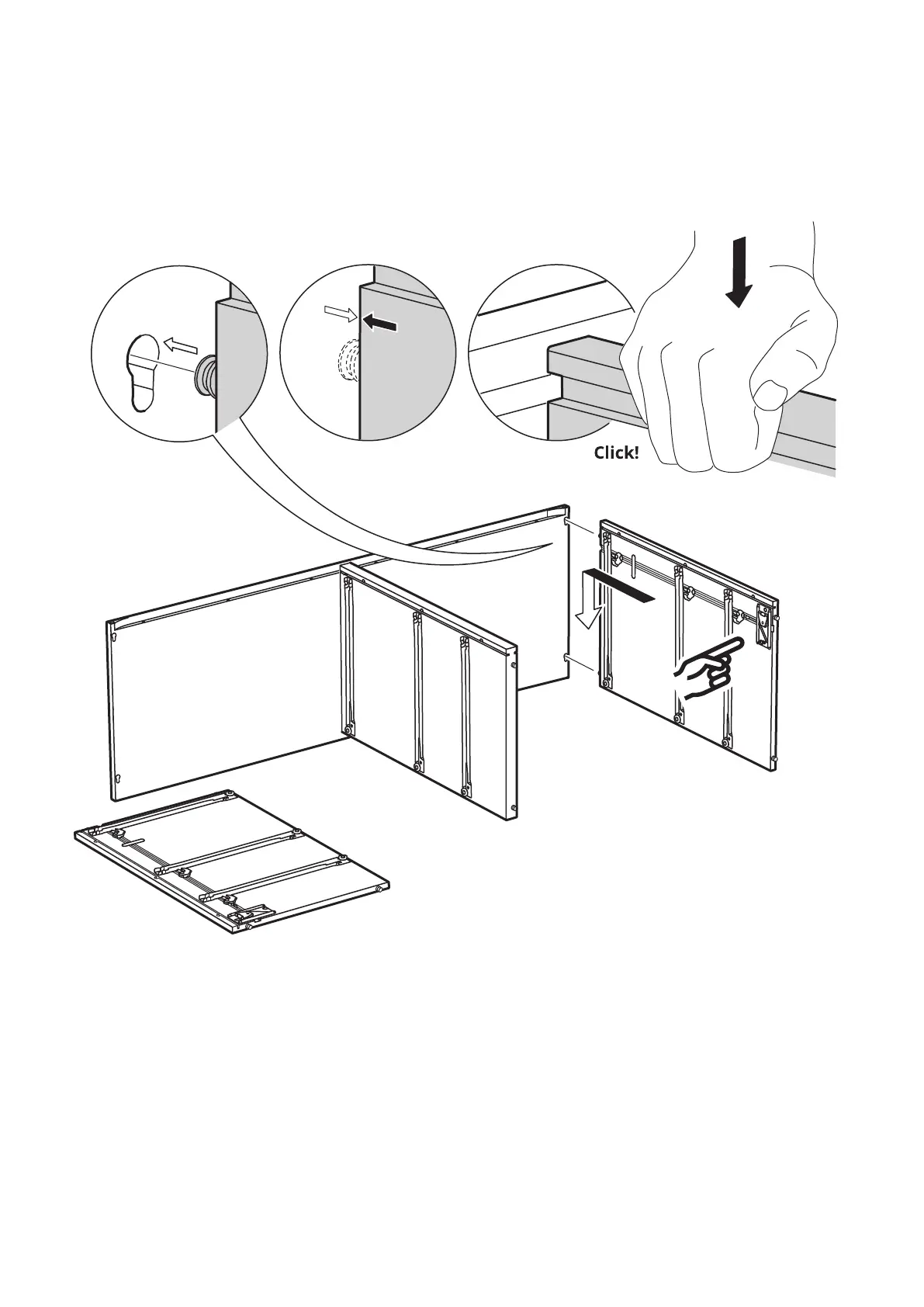 Click!