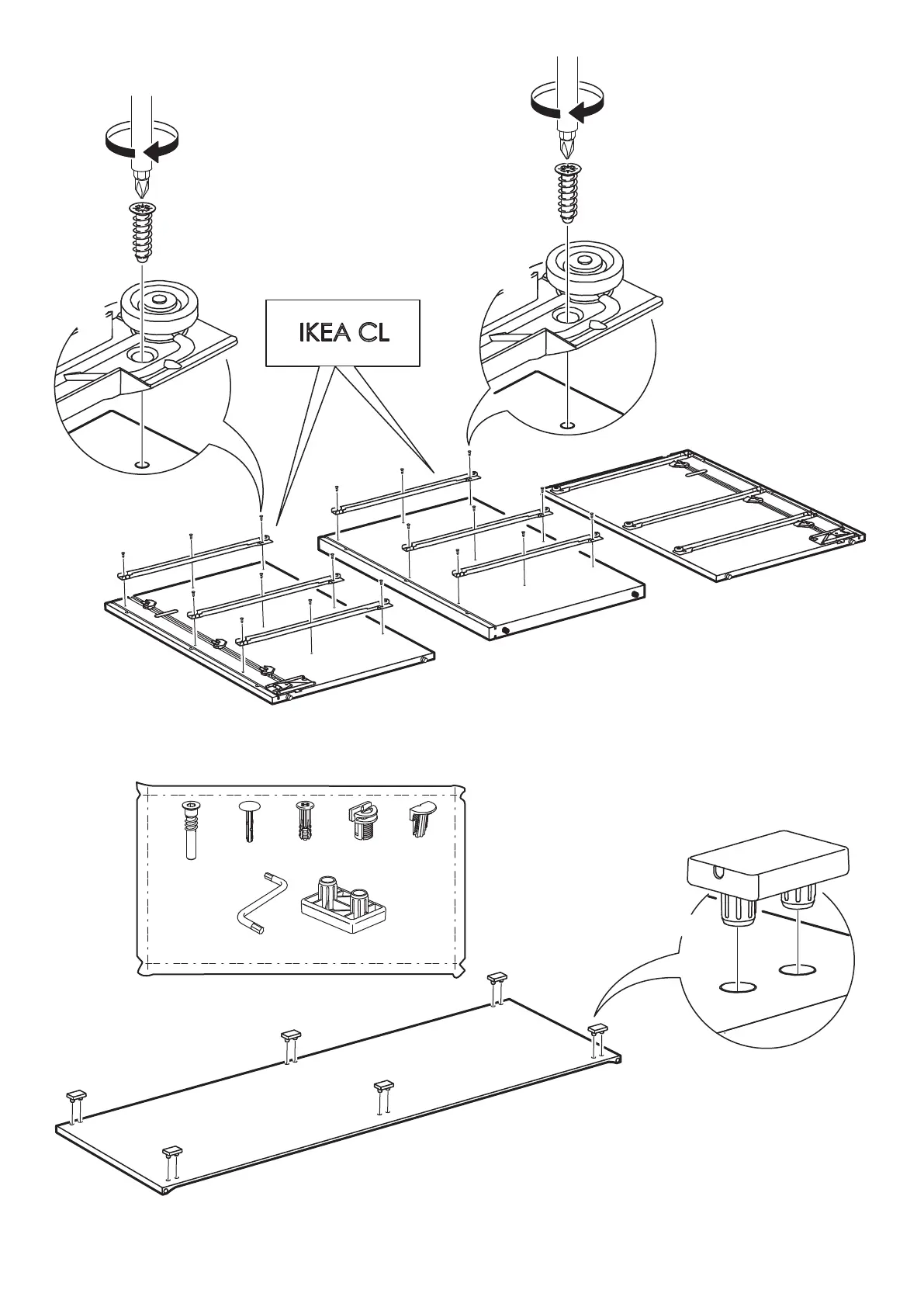 IKEA CL