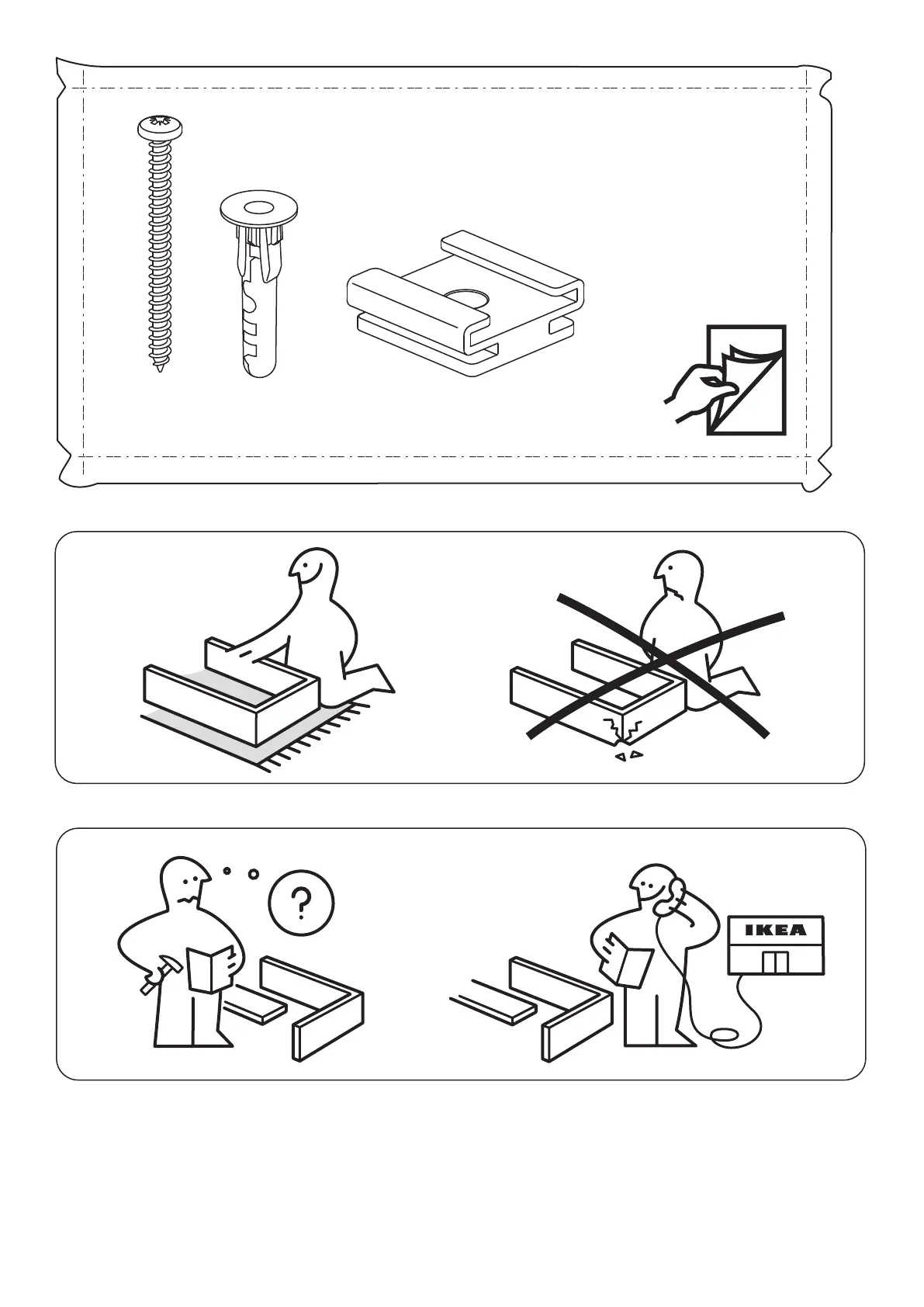 ?

IKEA