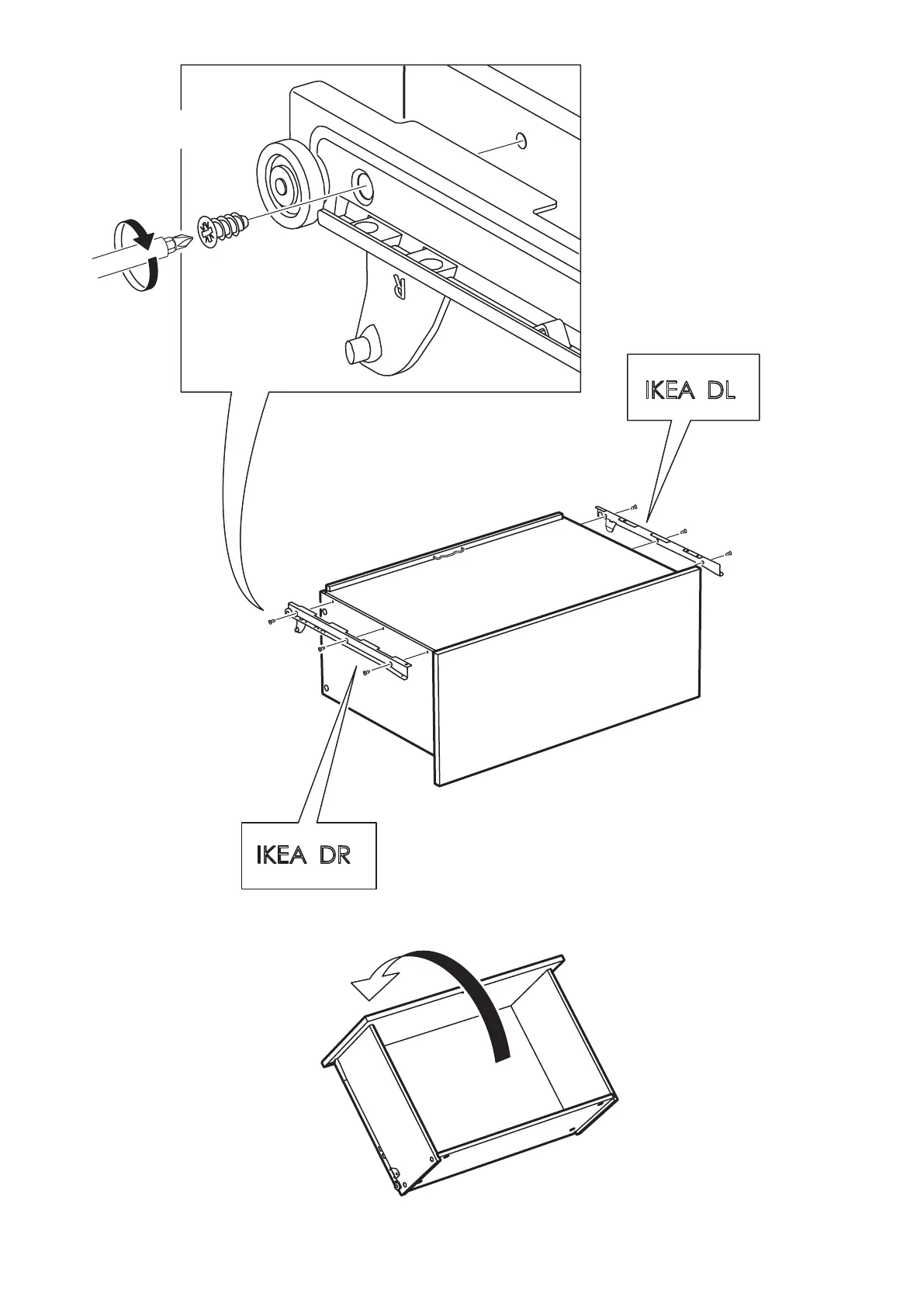 R

IKEA DL

IKEA DR