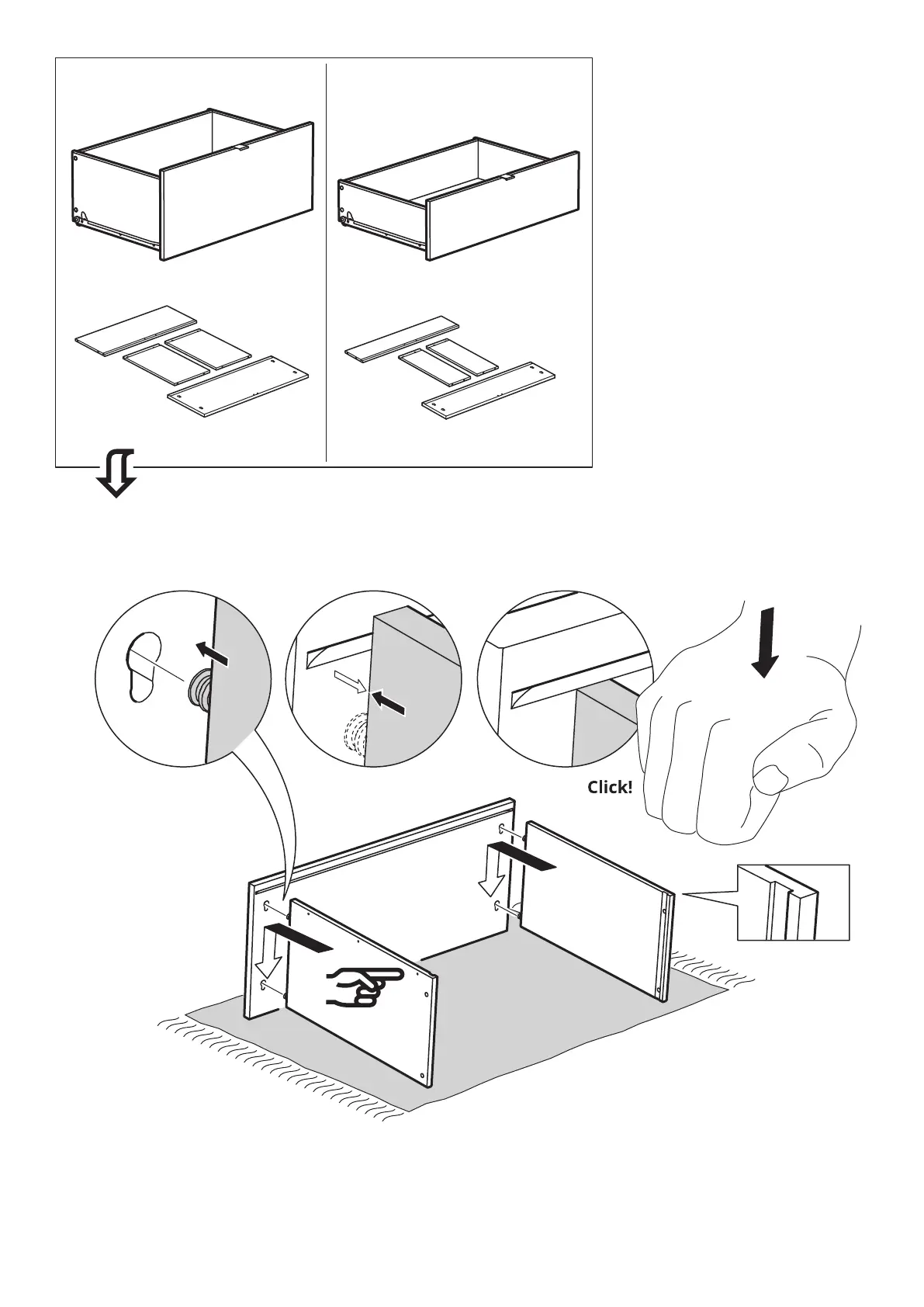 Click!