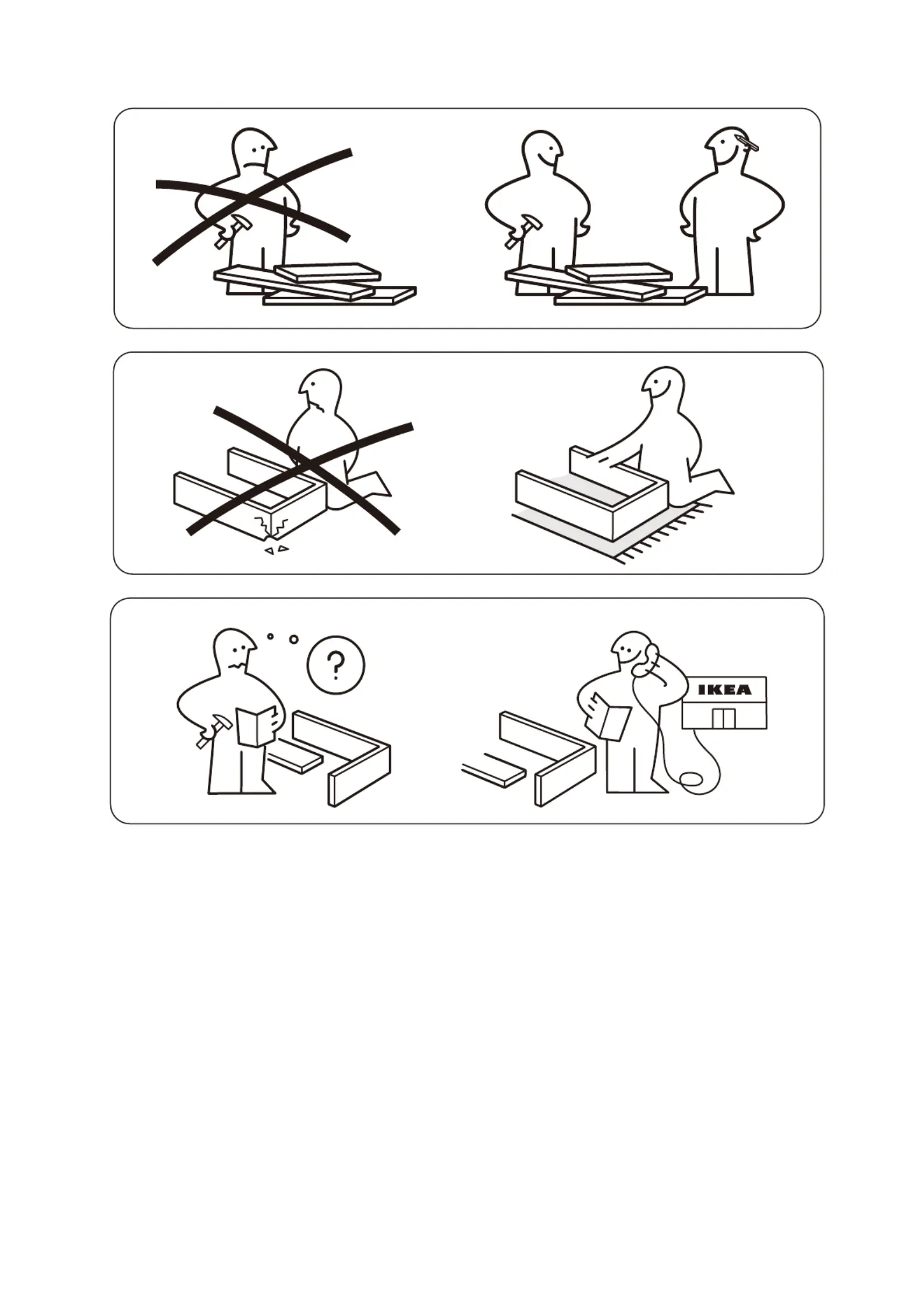 ?

IKEA