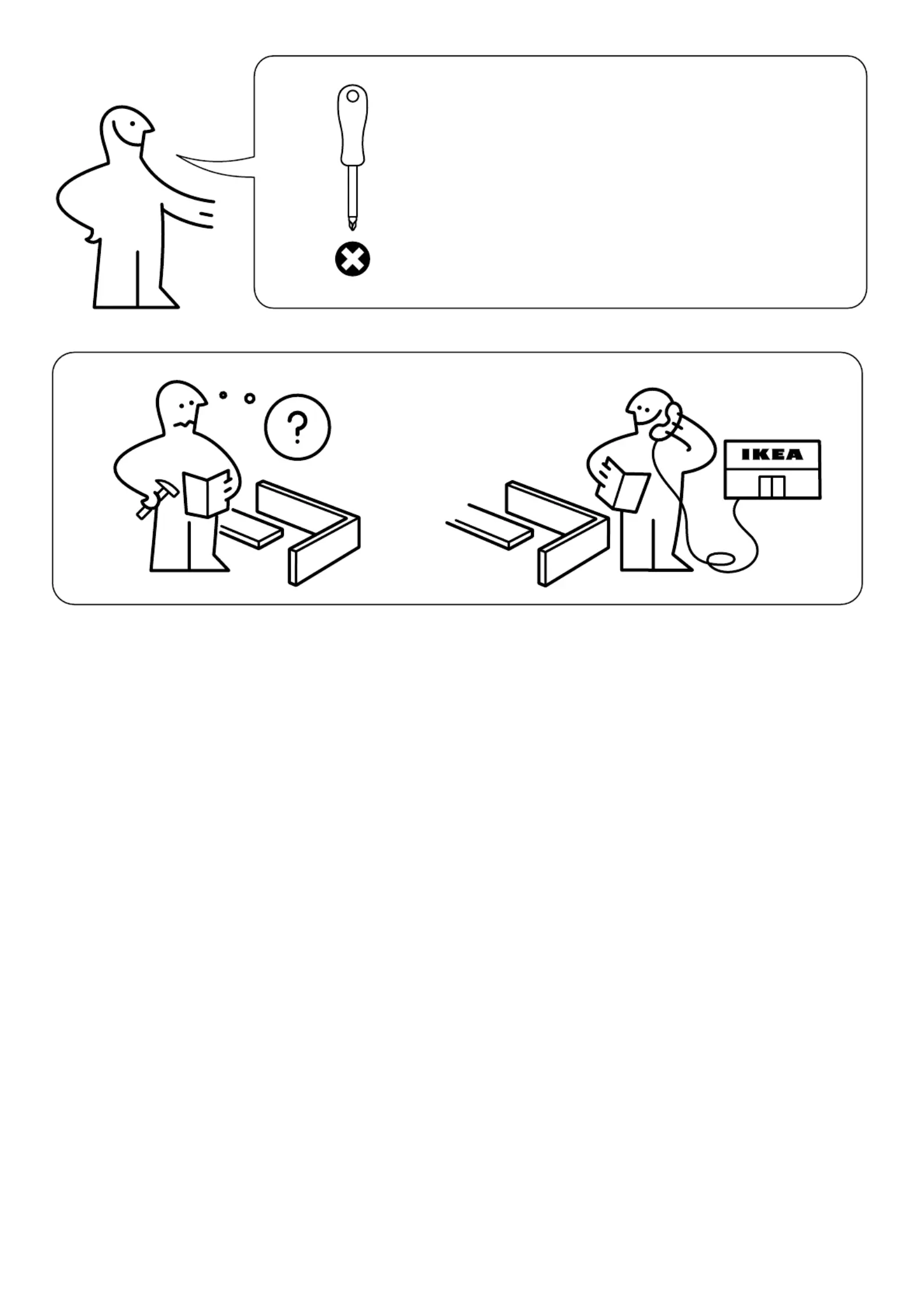 ?

IKEA