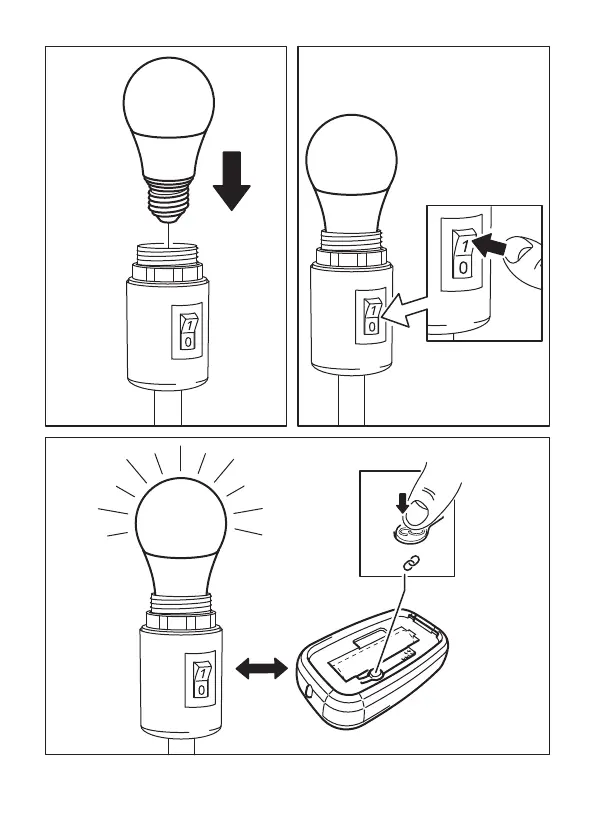 1
0
1
0
1
0
1
0