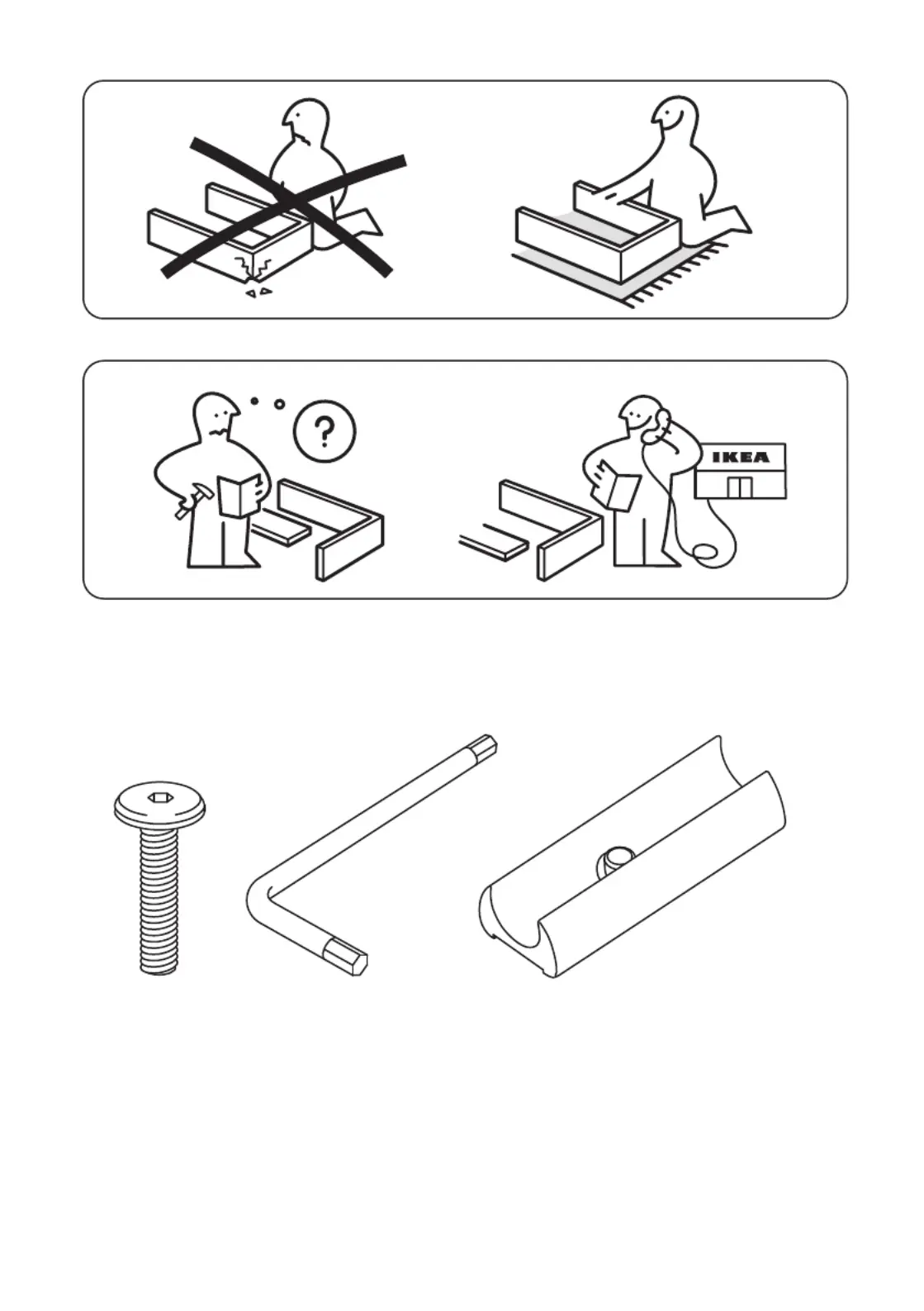 ?

IKEA