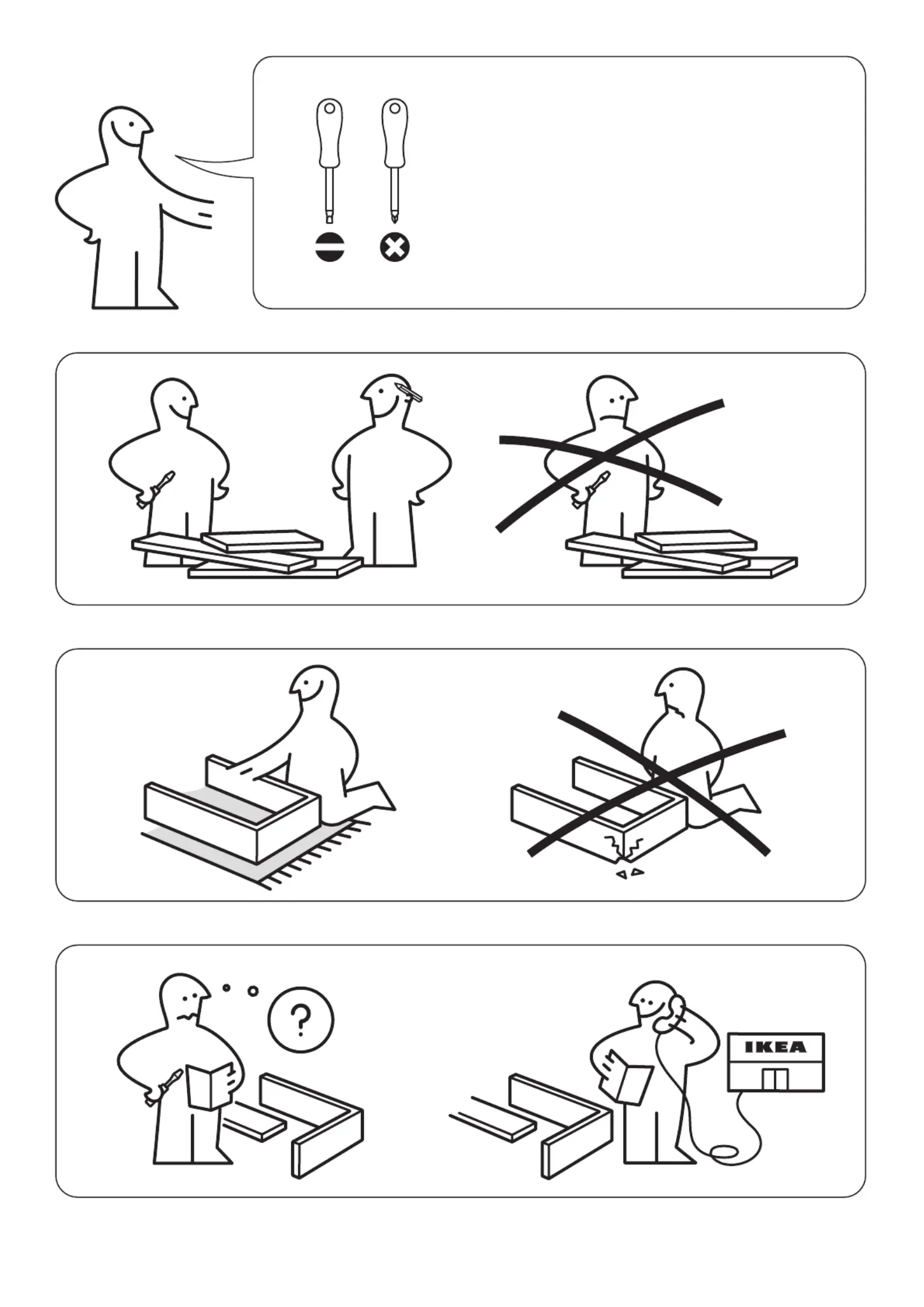 ?

IKEA