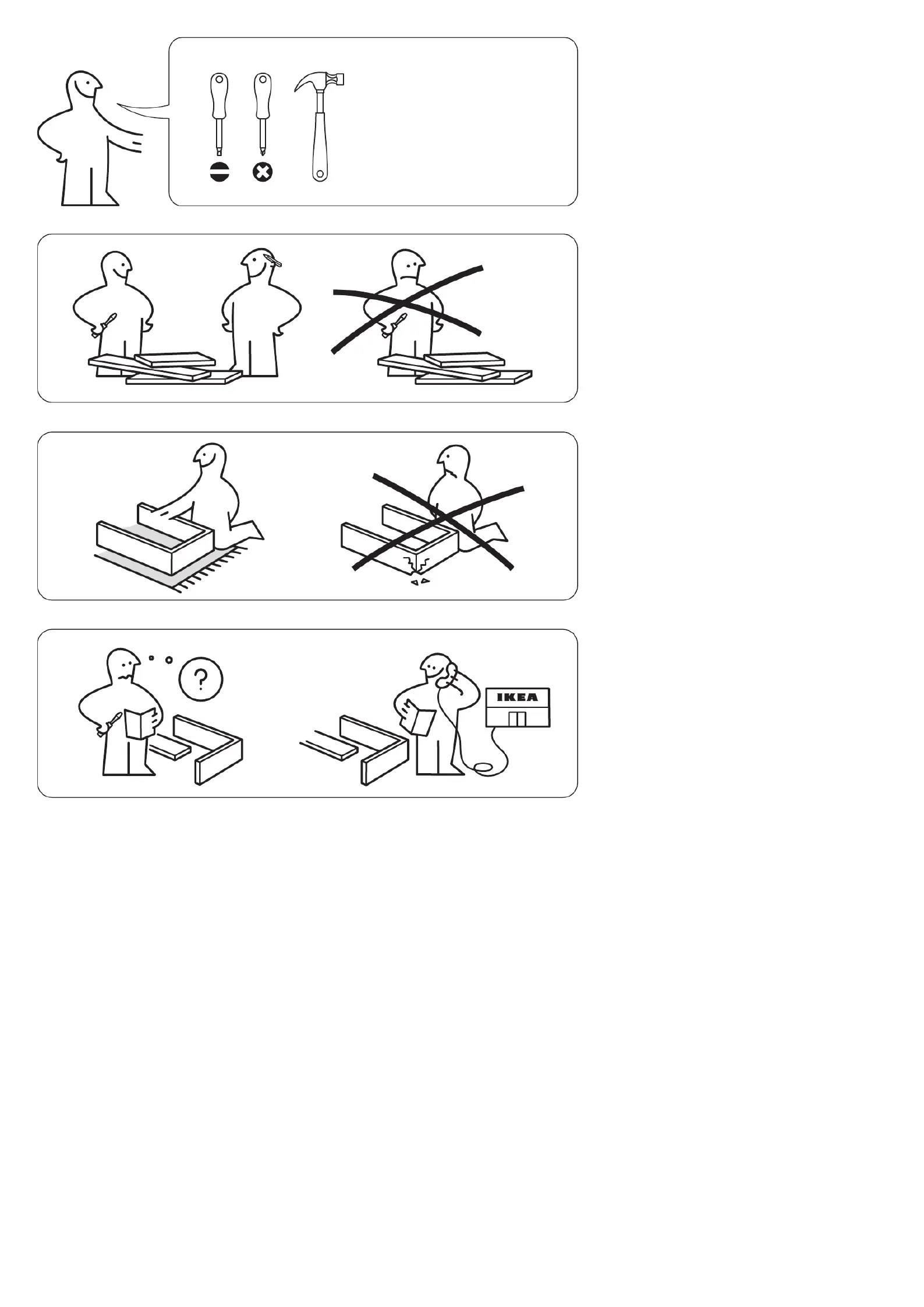 ?

IKEA