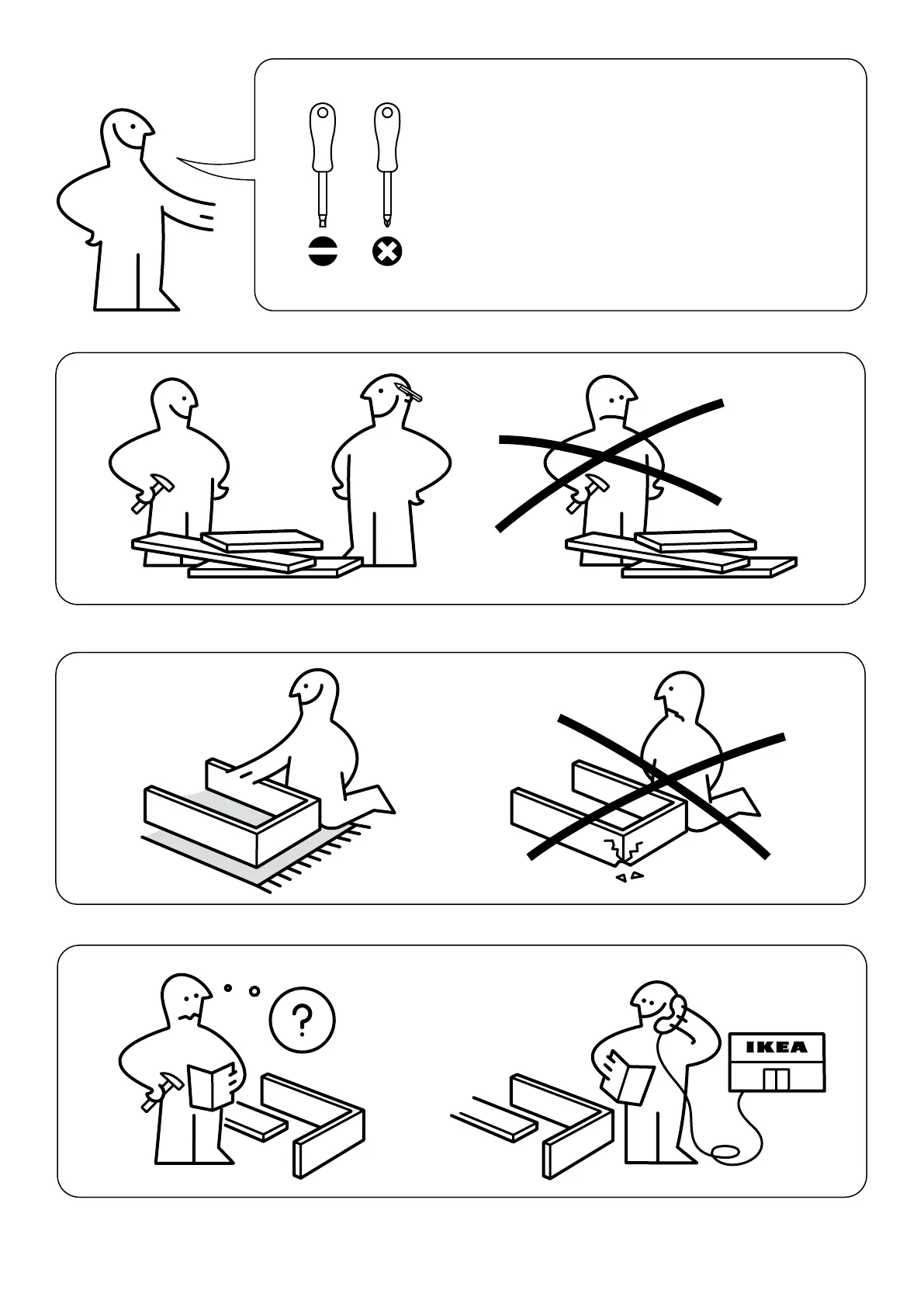 ?

IKEA