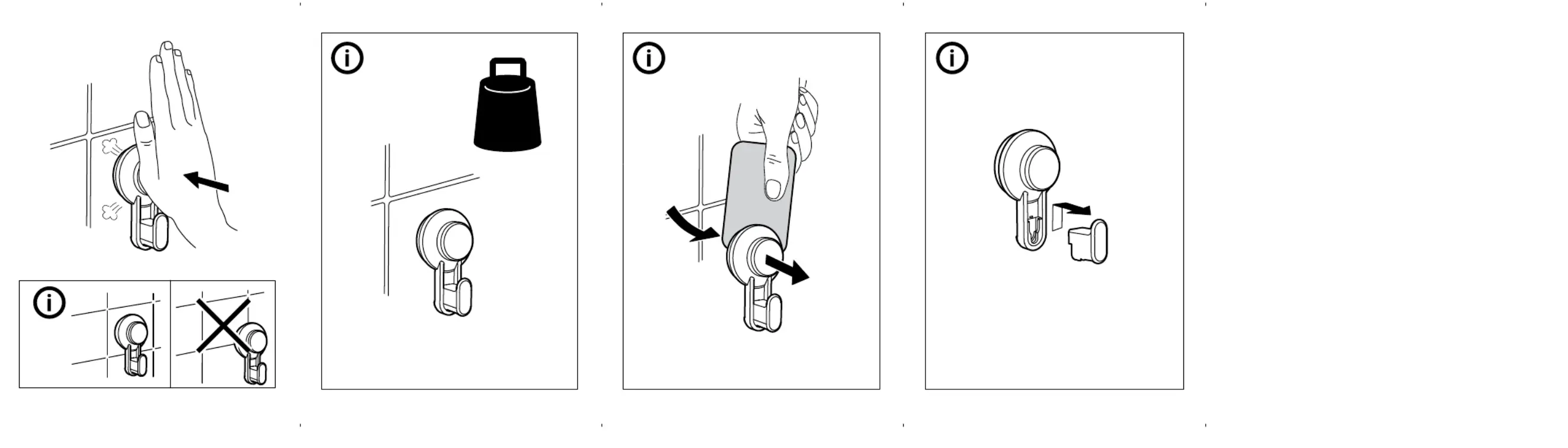 i

i

i

i