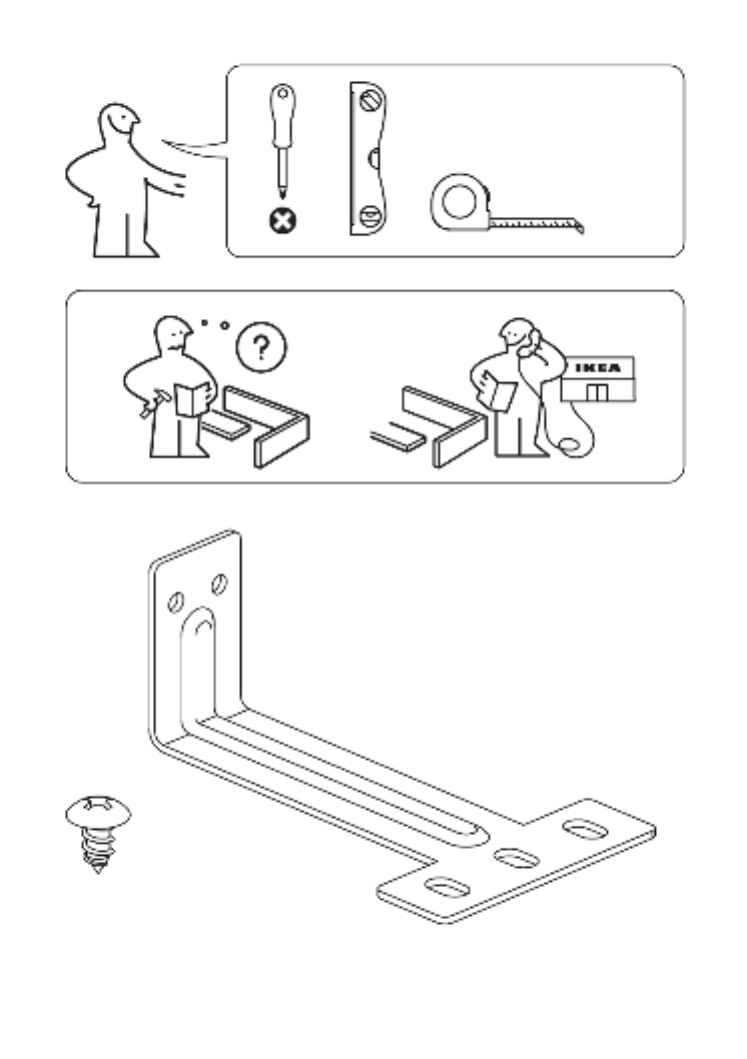 ?

IKEA