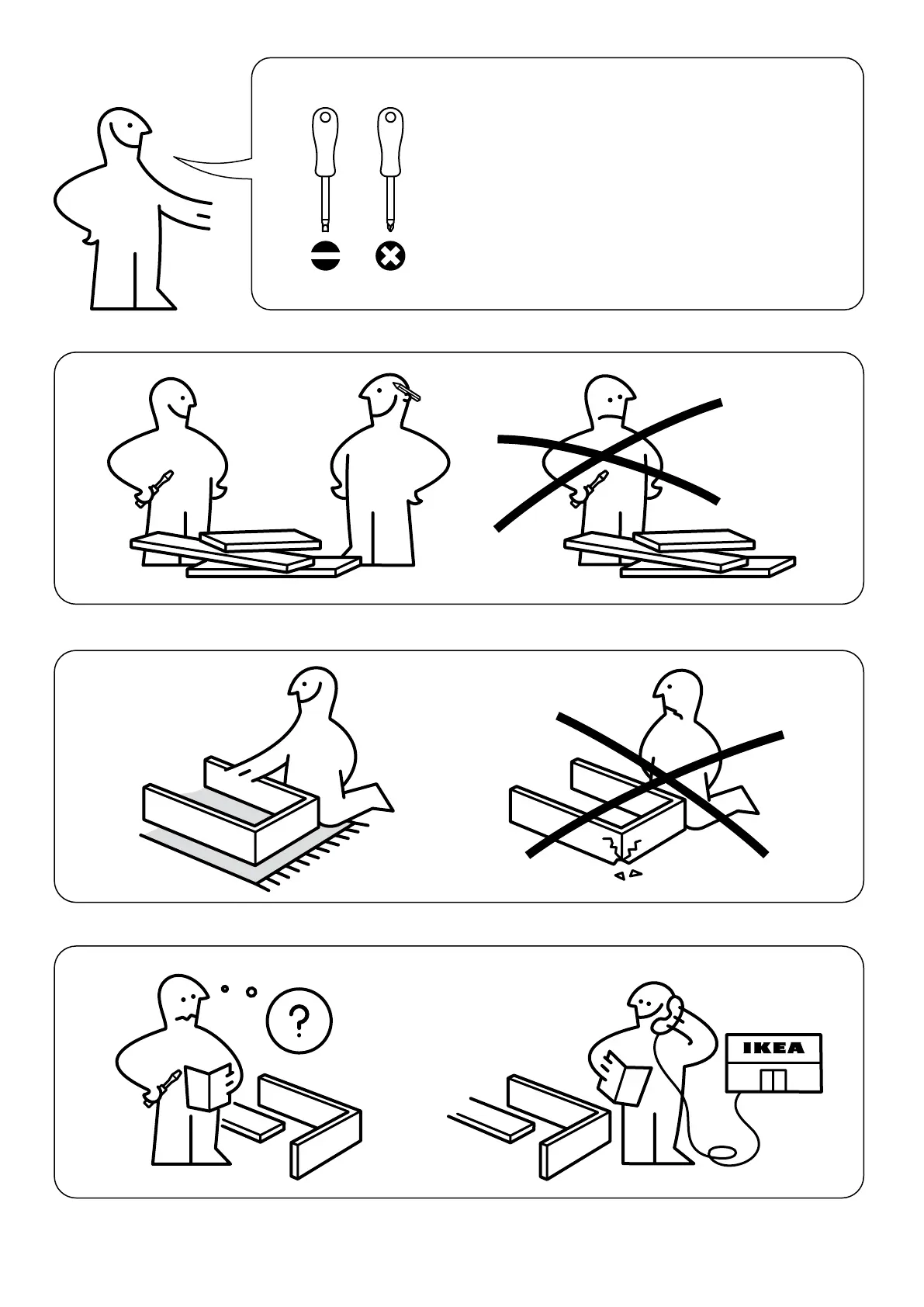 ?

IKEA