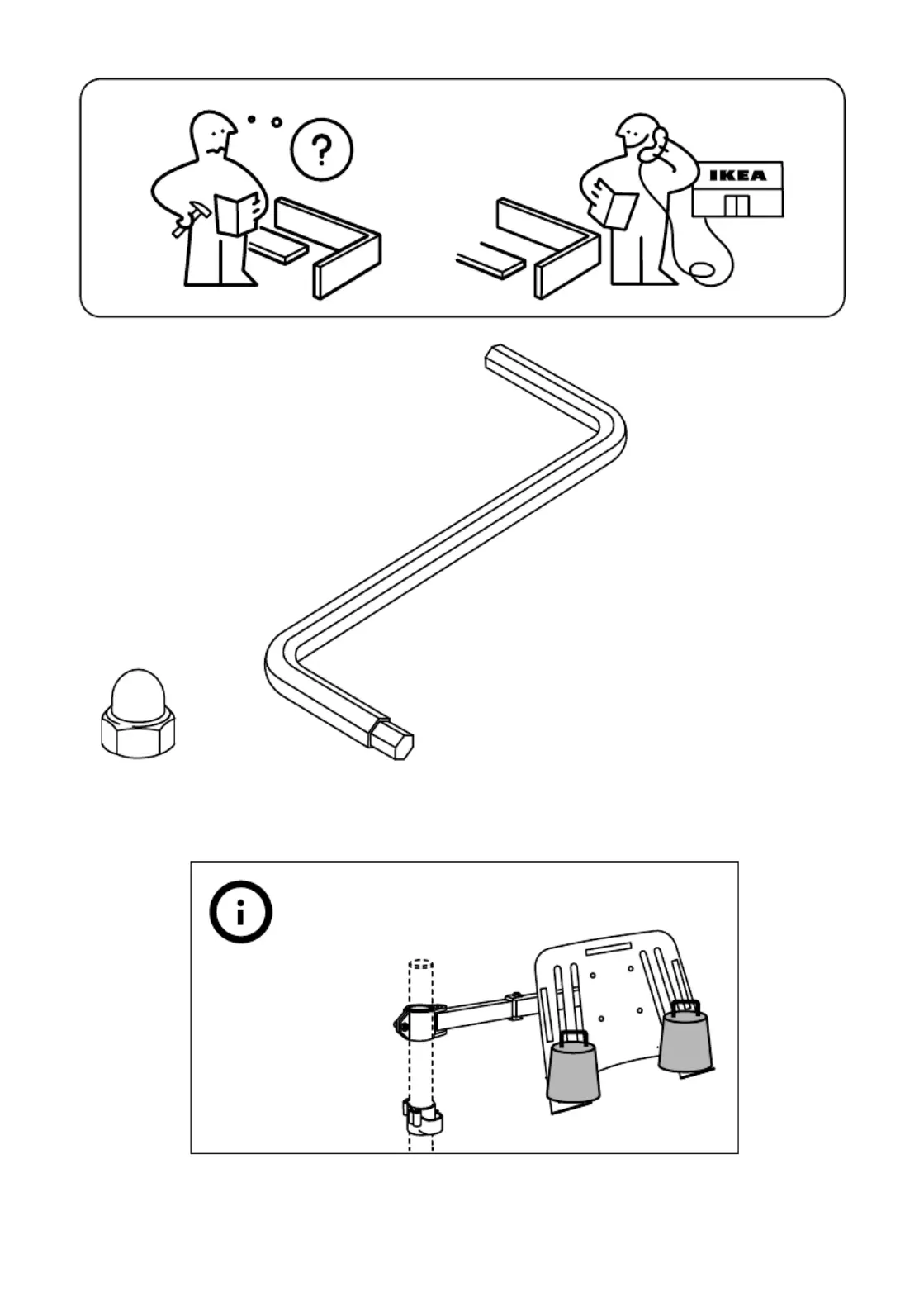 ?

IKEA

i