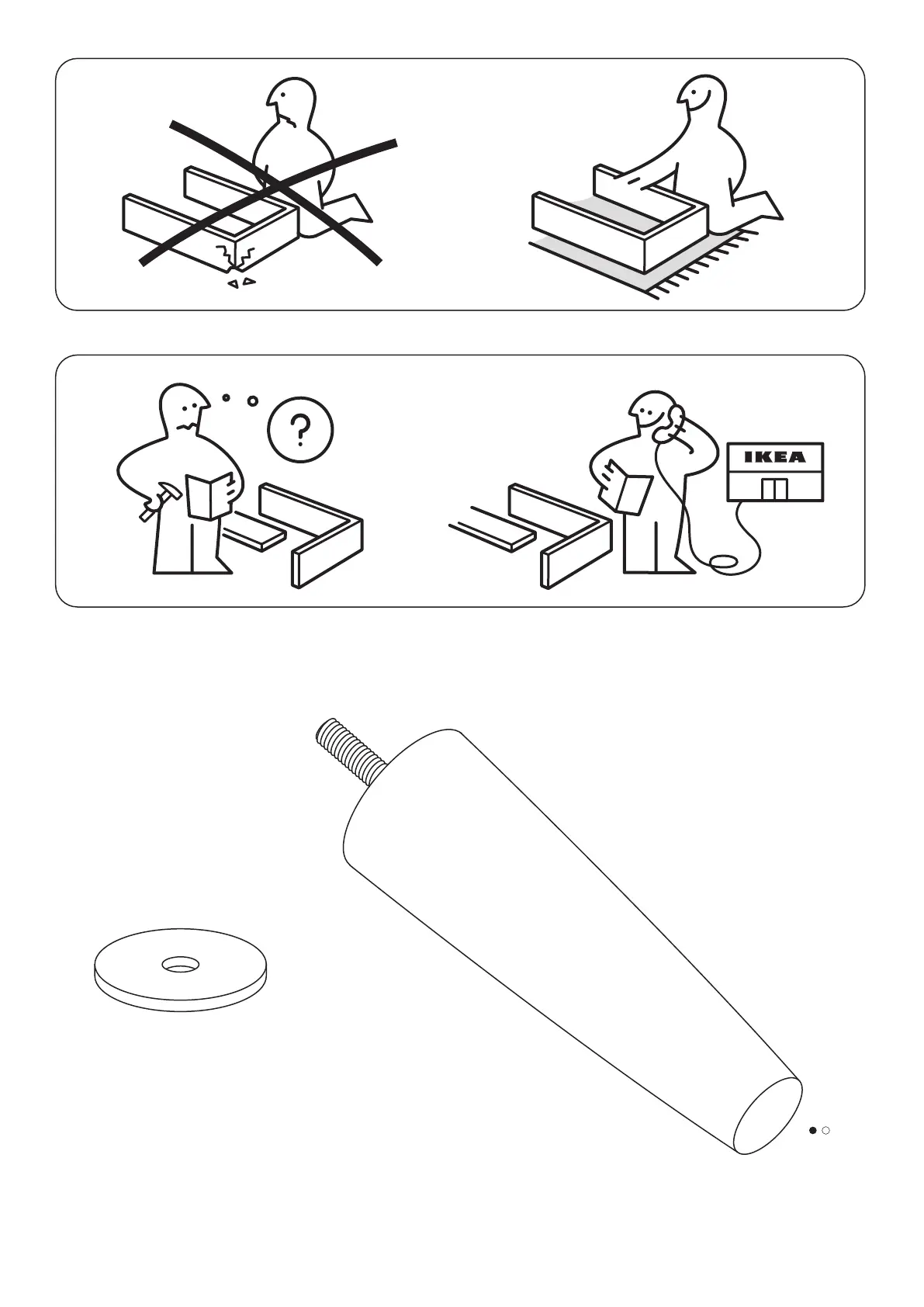 ?

IKEA