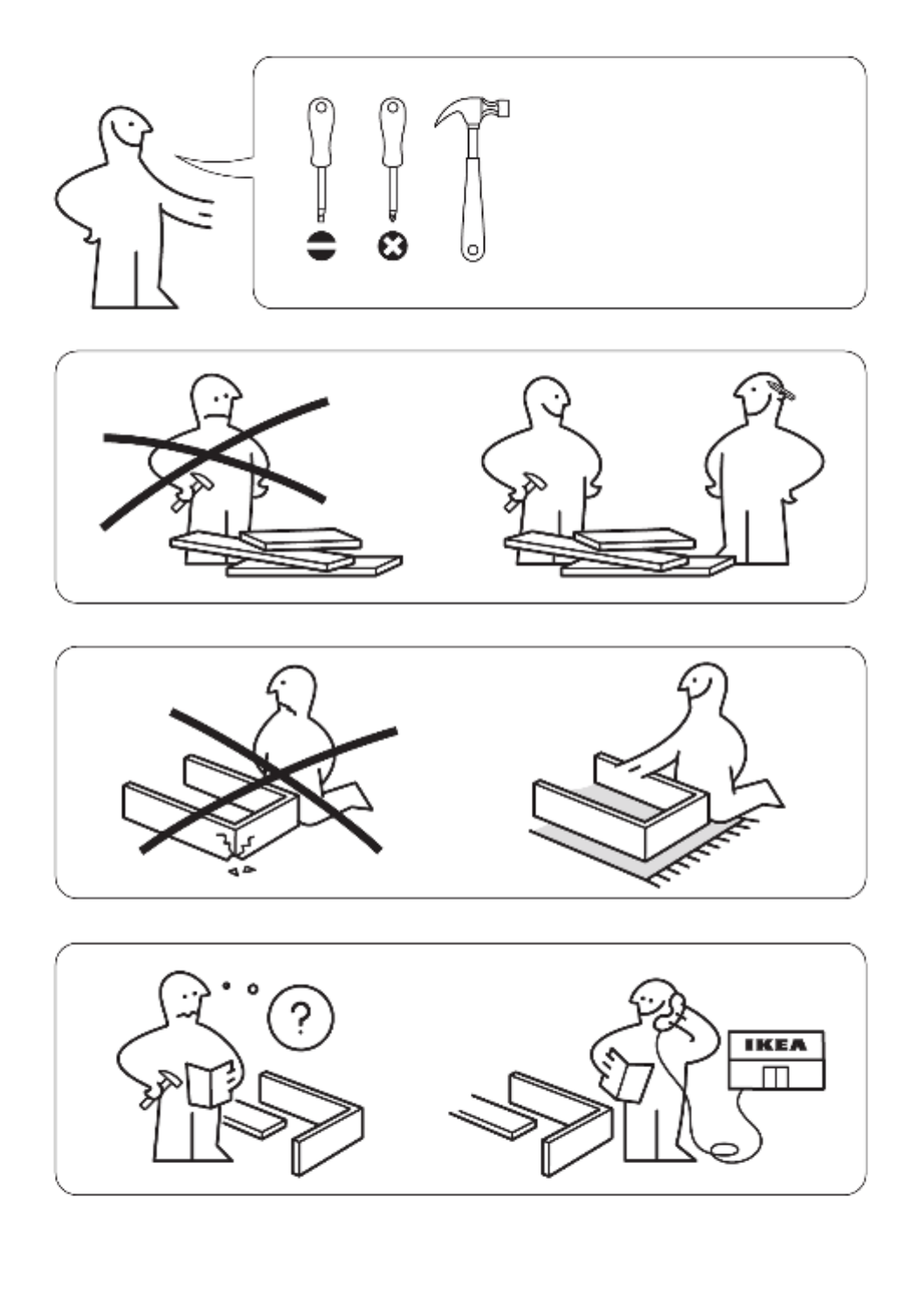 ?

IKEA