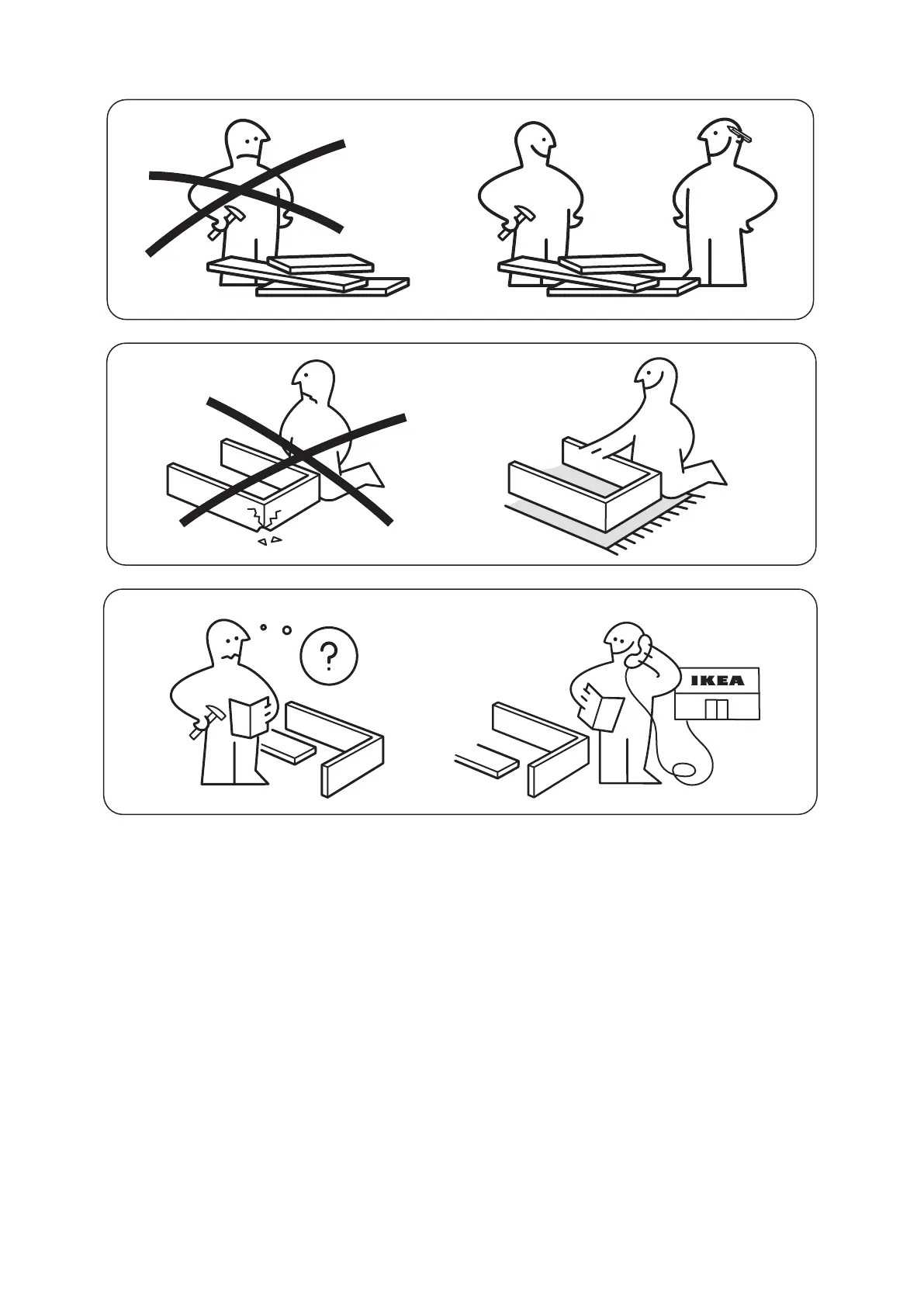 ?

IKEA