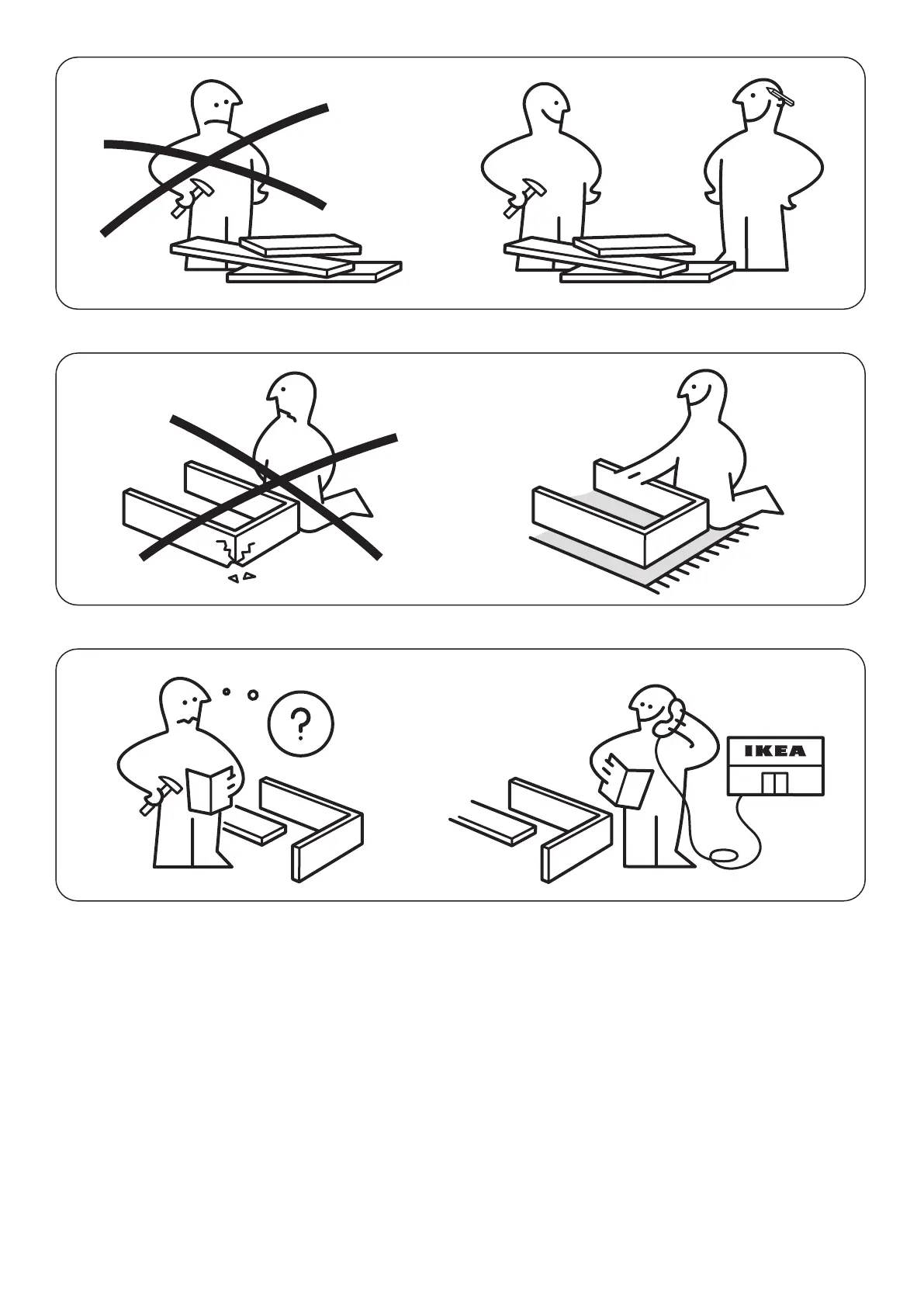 ?

IKEA