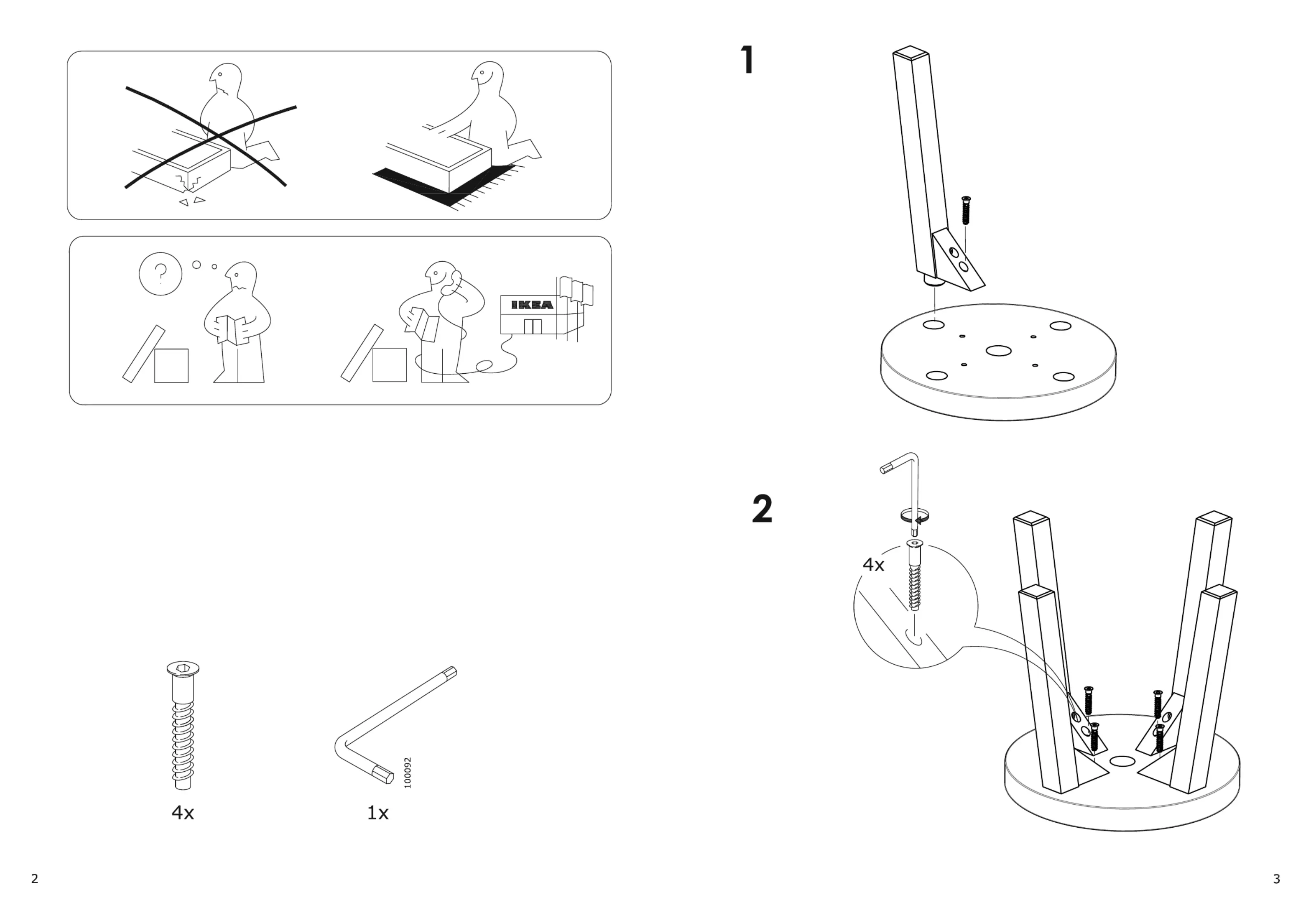 ?

IKEA

4x

100092

1x

2

1

2

4x

3