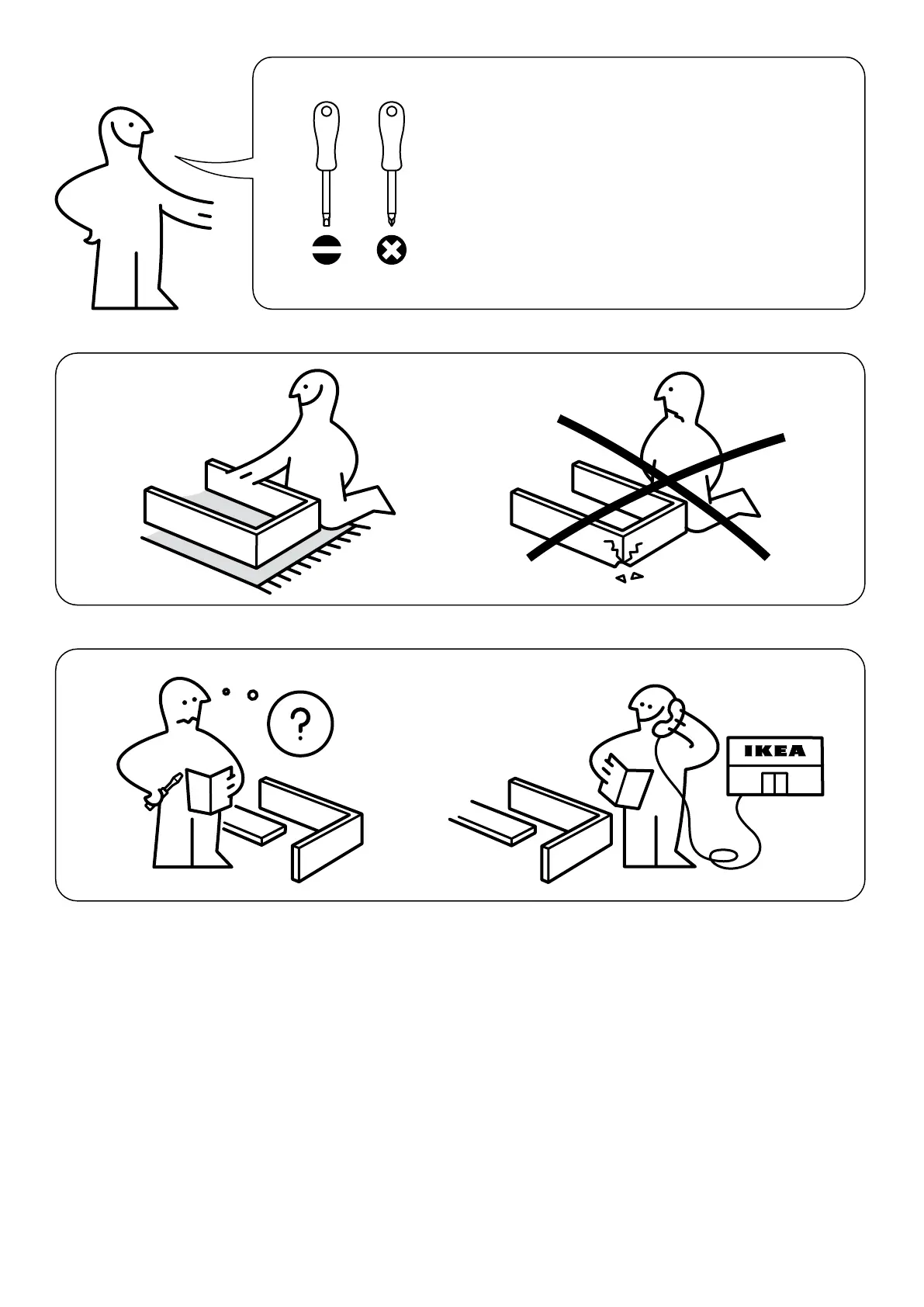 ?

IKEA