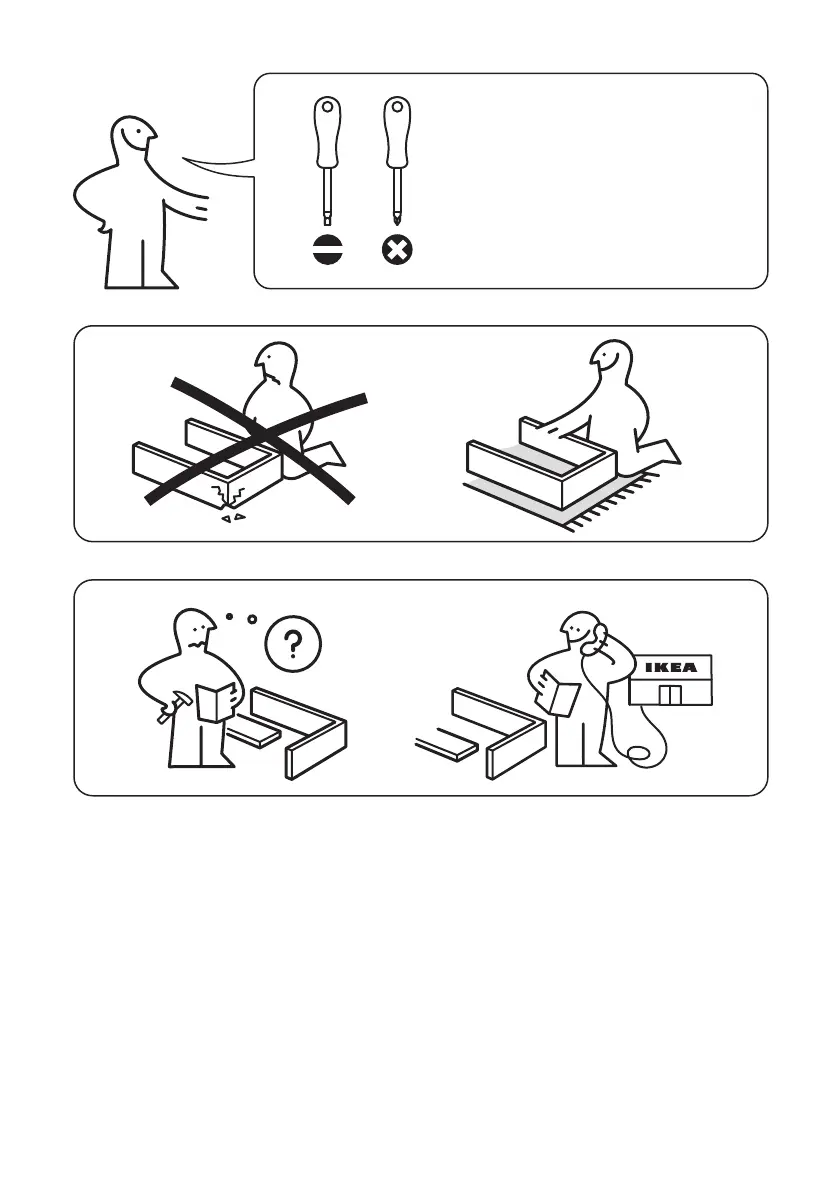 ?

IKEA