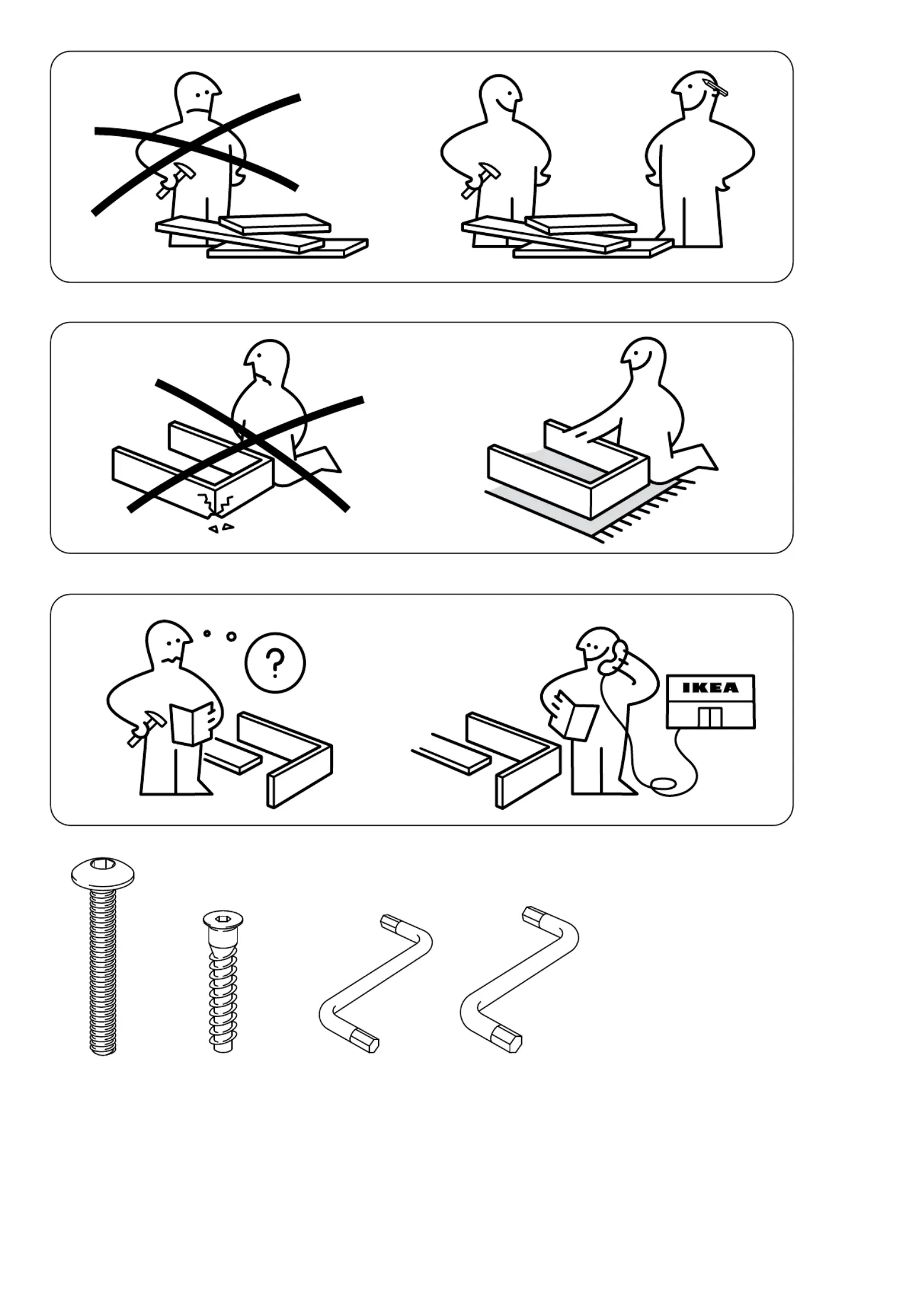 ?

IKEA