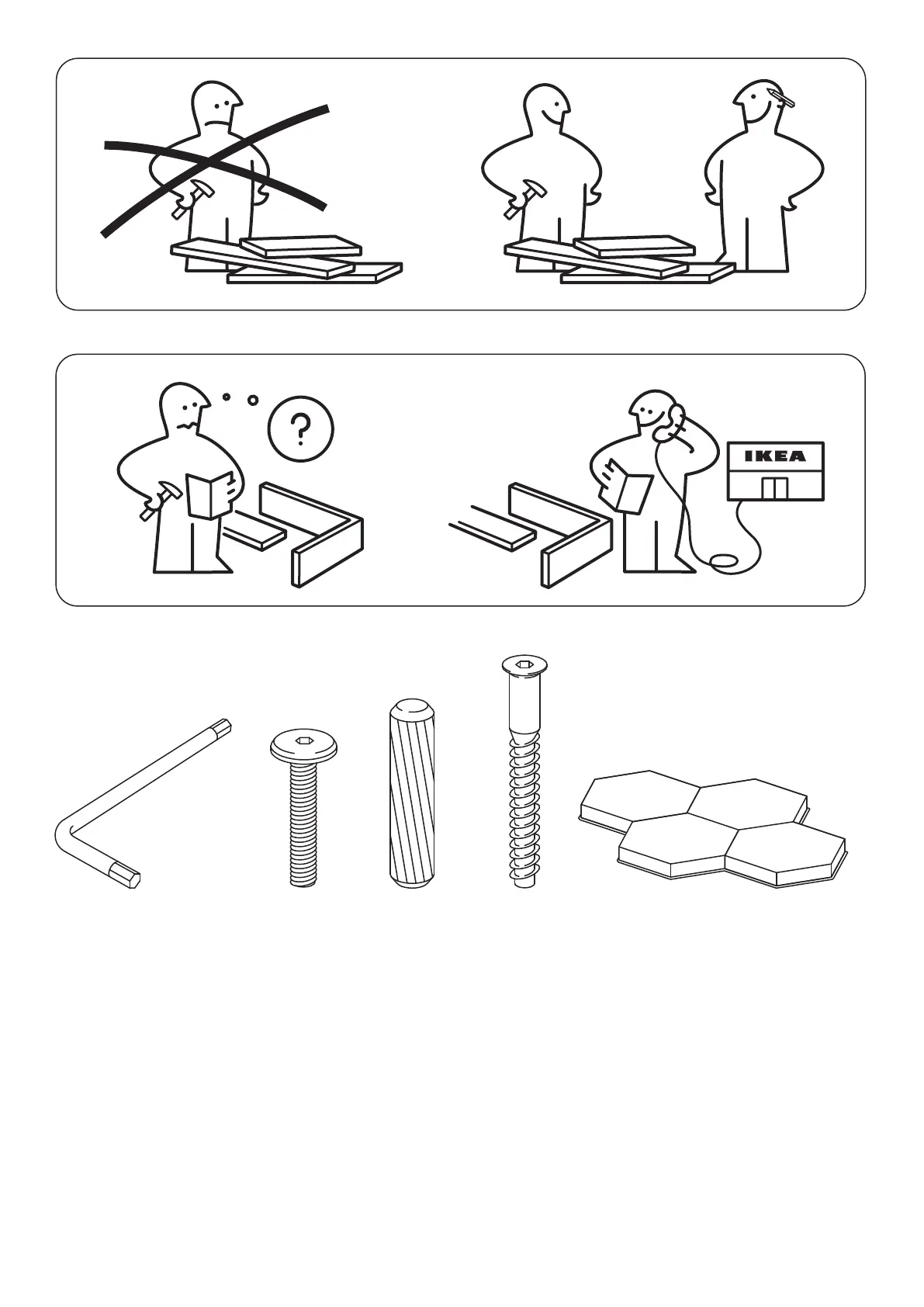 ?

IKEA