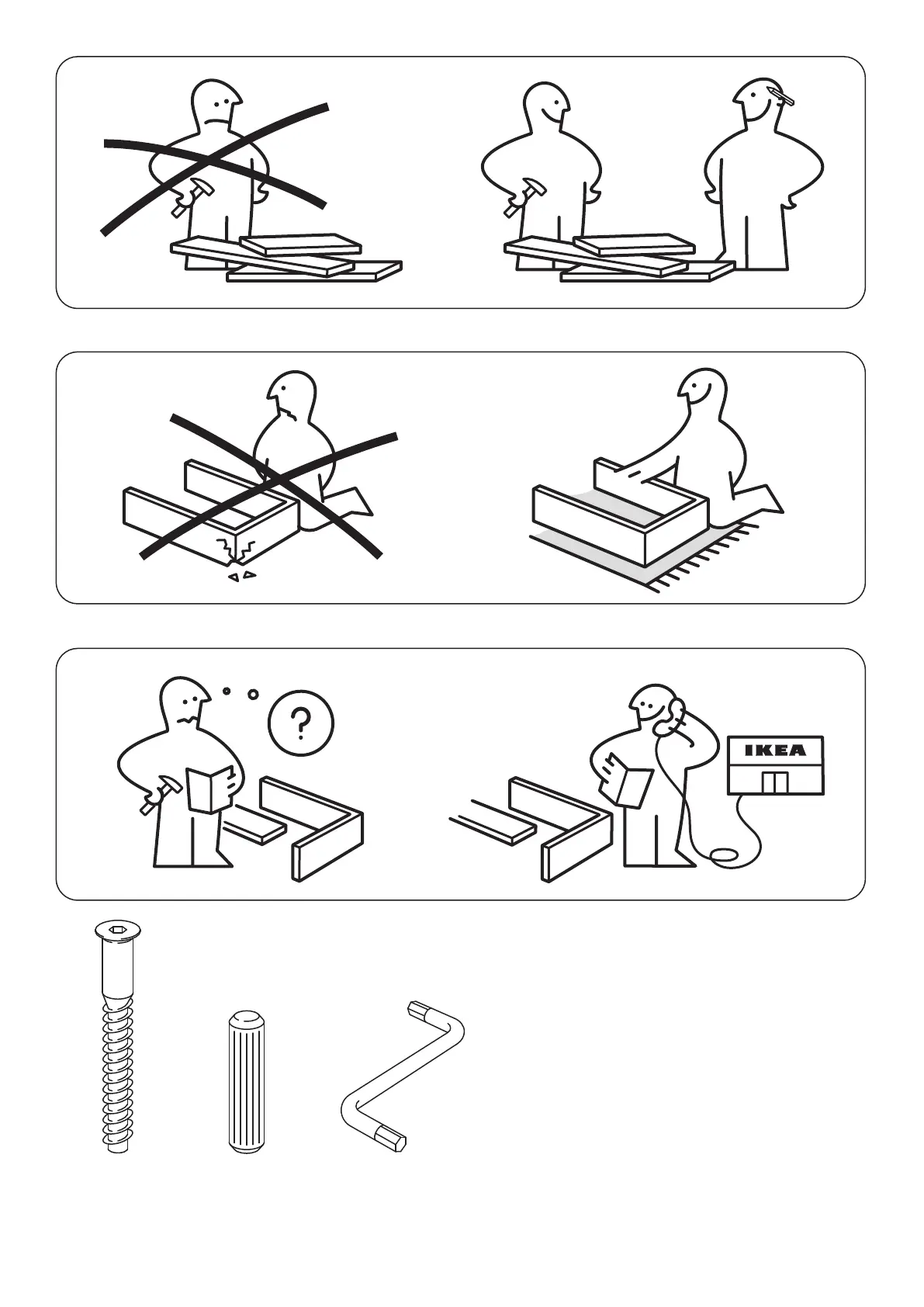 ?

IKEA