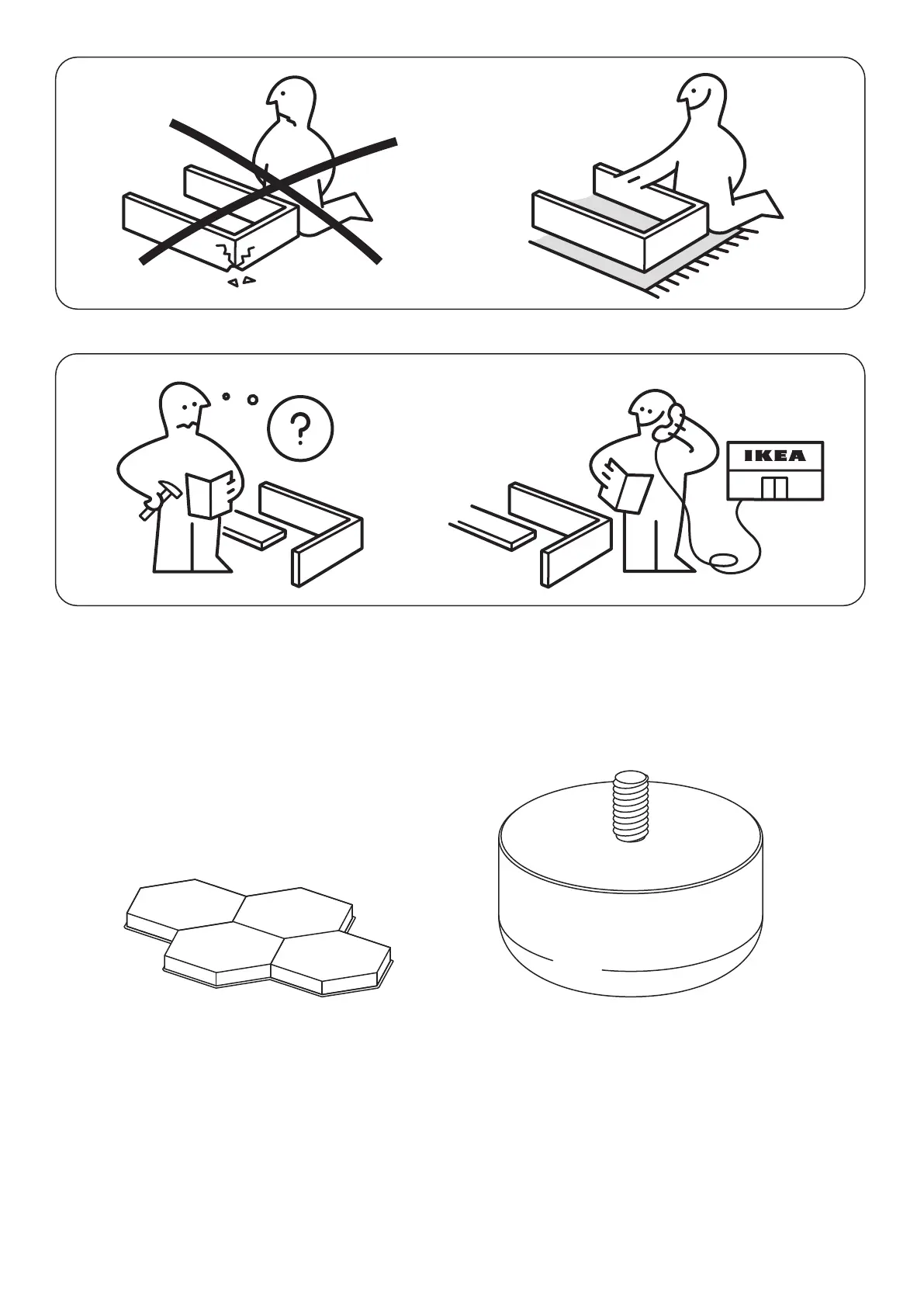 ?

IKEA