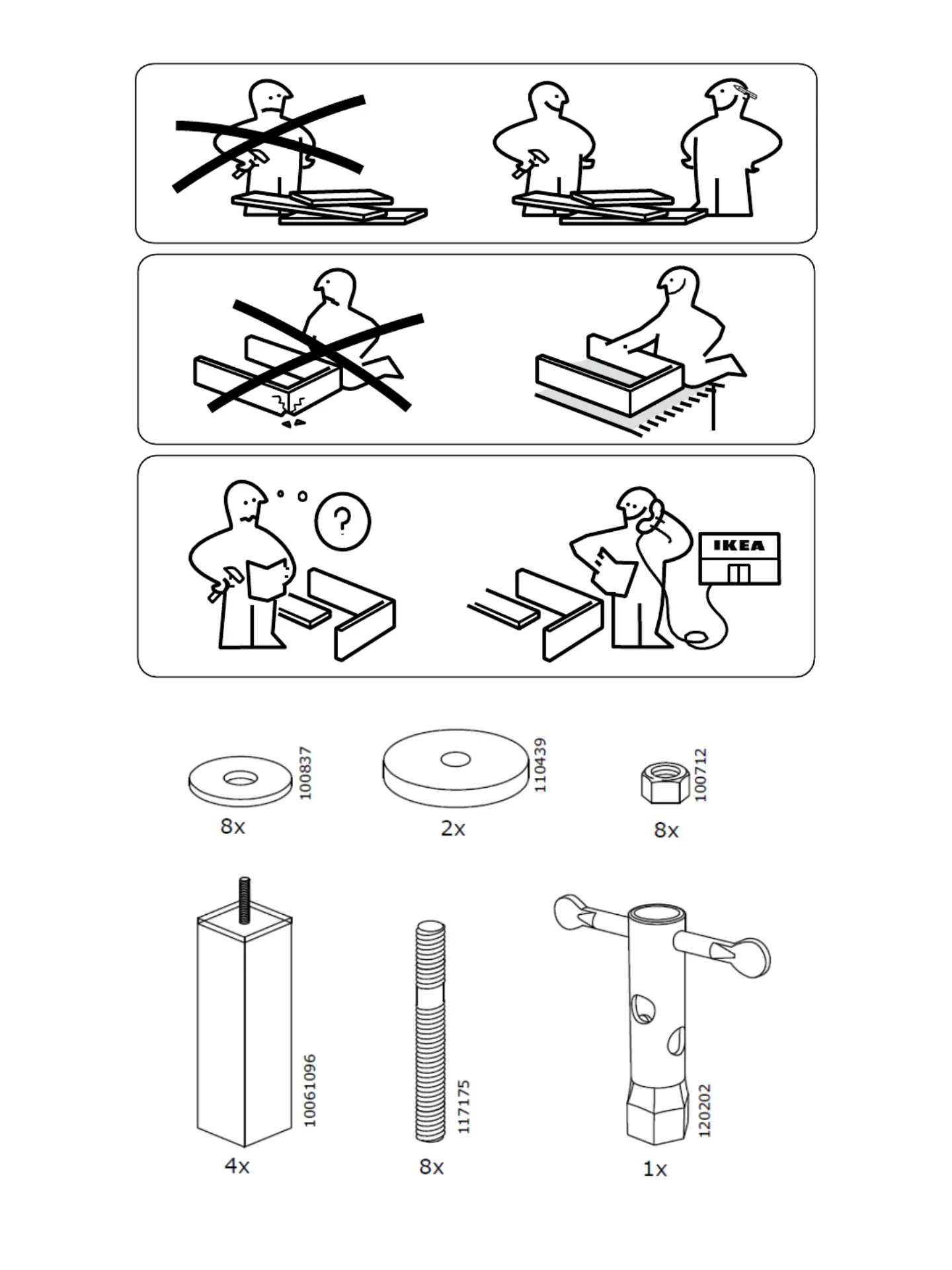 ?

IKEA

100837
8x

110439
2x

100712
8x

10061096
4x

117175
8x

120202
1x