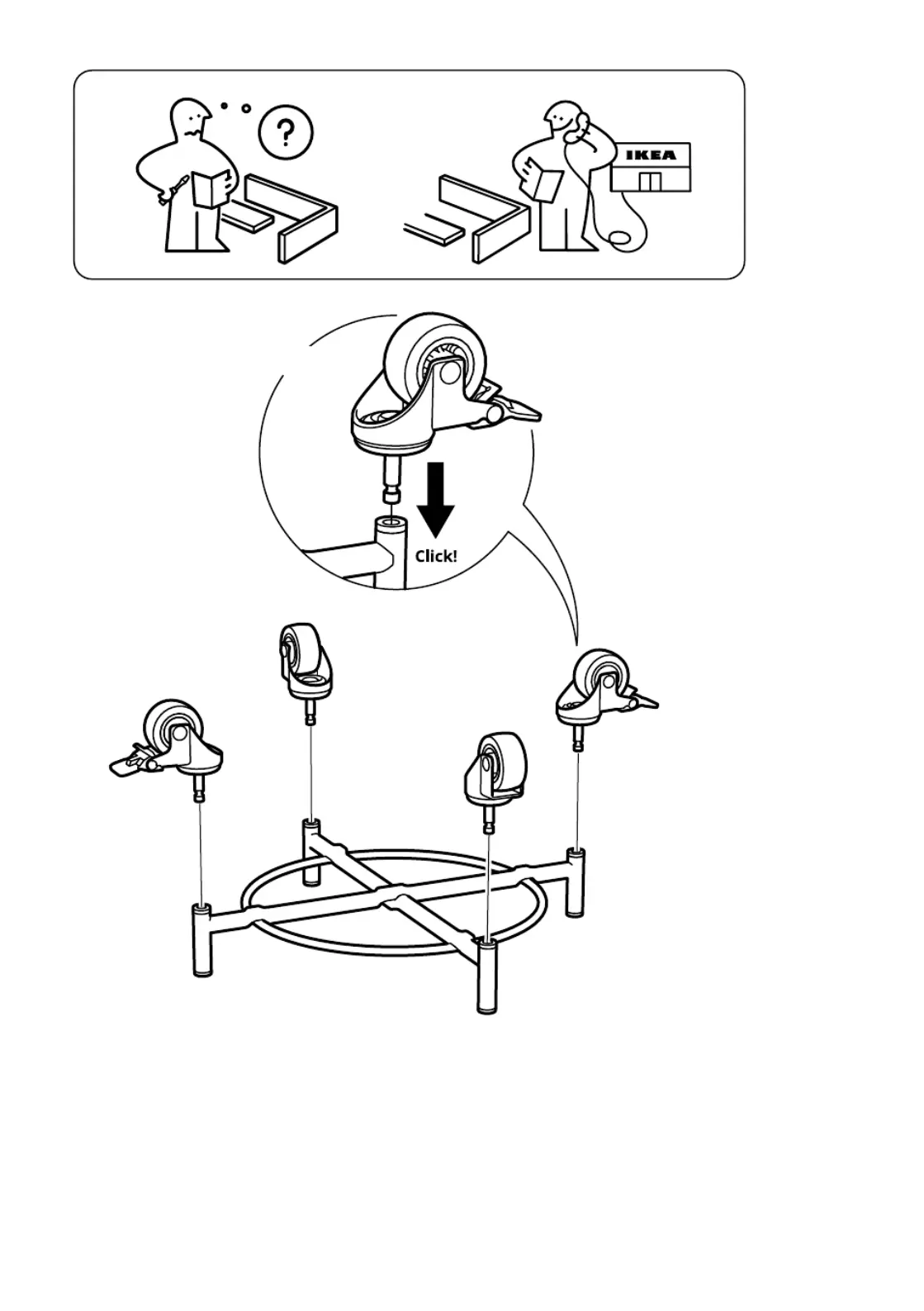 ?

IKEA

Click!